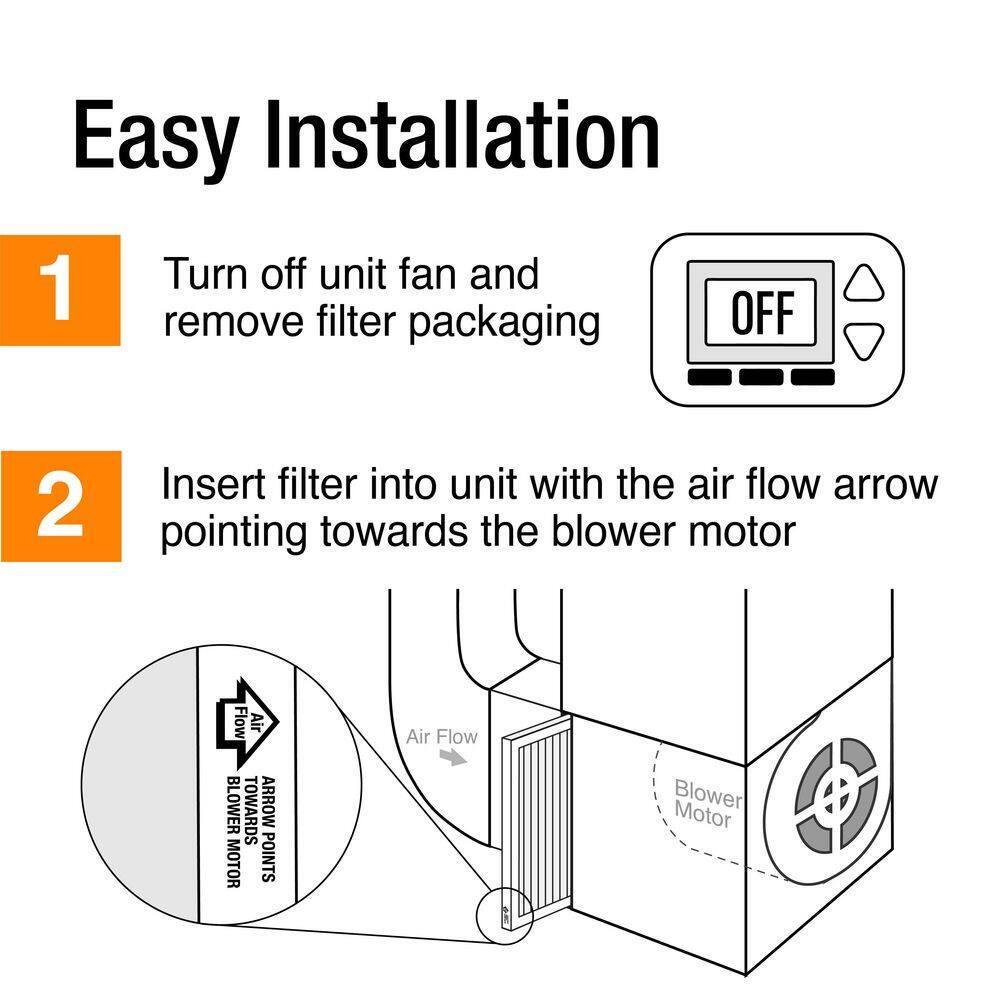 Easy Installation

1

Turn off unit fan and remove filter packaging

OFF

2

Insert filter into unit with the air flow arrow pointing towards the blower motor

Air Flow

ARROW POINTS TOWARDS BLOWER MOTOR

Air Flow

Blower Motor