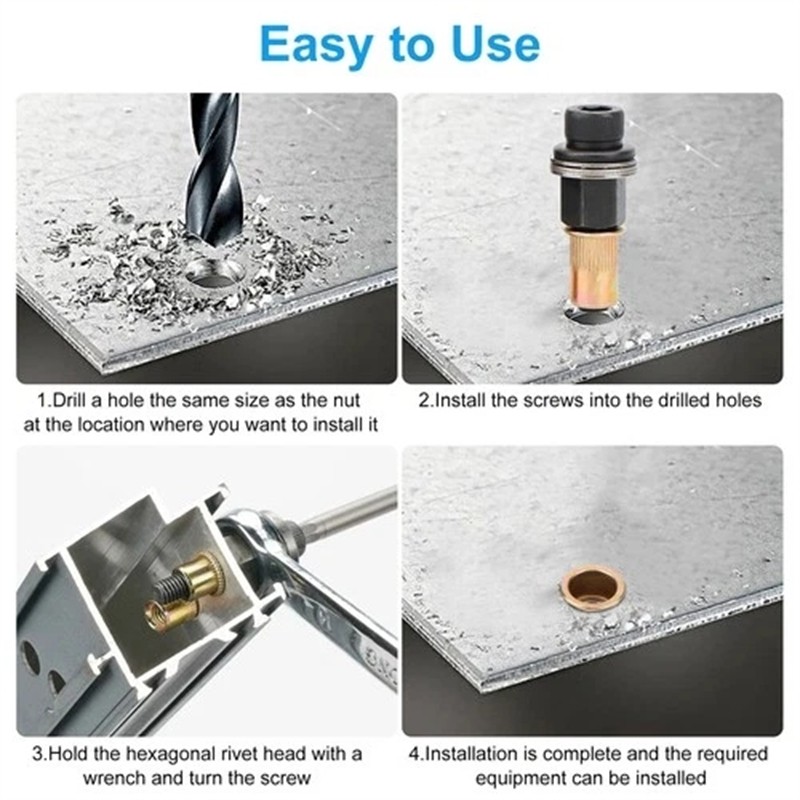 Easy to Use

1.Drill a hole the same size as the nut at the location where you want to install it

2.Install the screws into the drilled holes

3.Hold the hexagonal rivet head with a wrench and turn the screw

4.Installation is complete and the required equipment can be installed