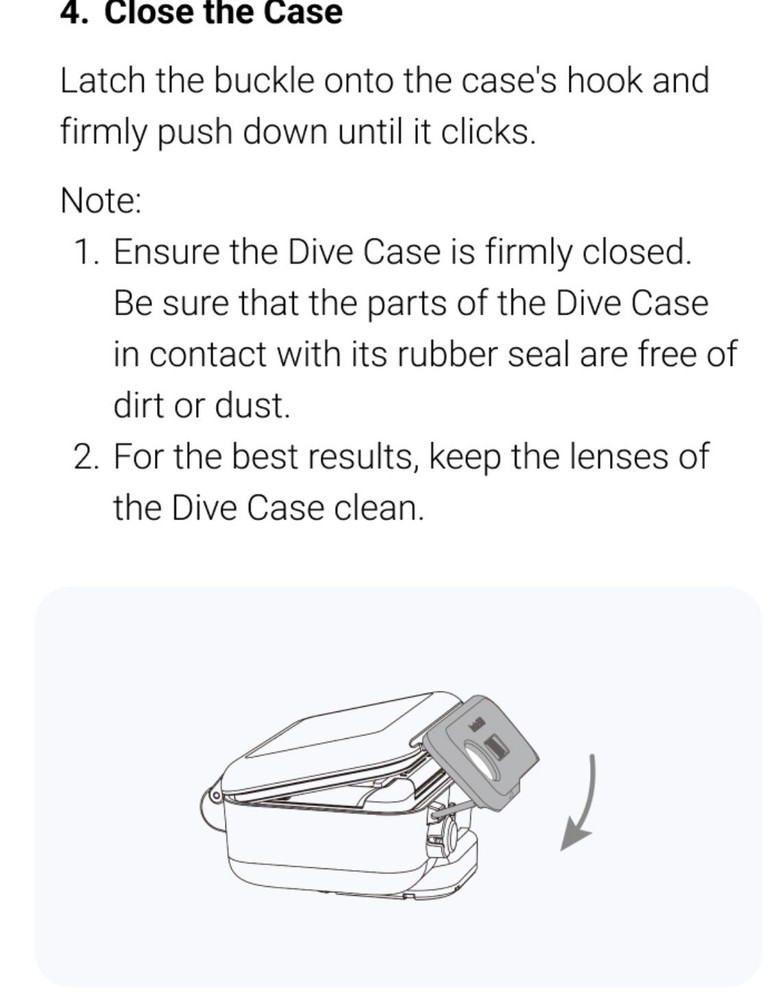 4. Close the Case

Latch the buckle onto the case's hook and firmly push down until it clicks.

Note:
1. Ensure the Dive Case is firmly closed. Be sure that the parts of the Dive Case in contact with its rubber seal are free of dirt or dust.
2. For the best results, keep the lenses of the Dive Case clean.