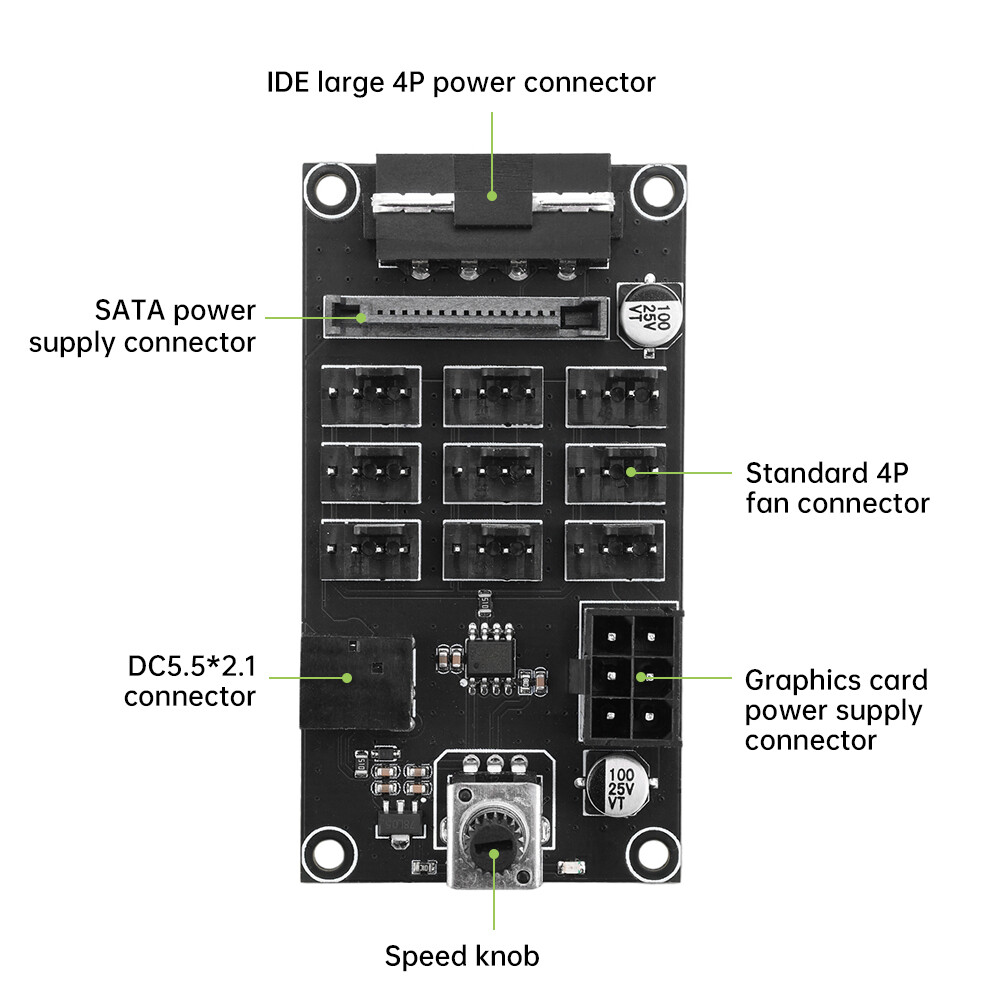 IDE large 4P power connector

SATA power supply connector

100 25V VT

Standard 4P fan connector

DC5.5*2.1 connector

Graphics card power supply connector

100 25V VT

Speed knob