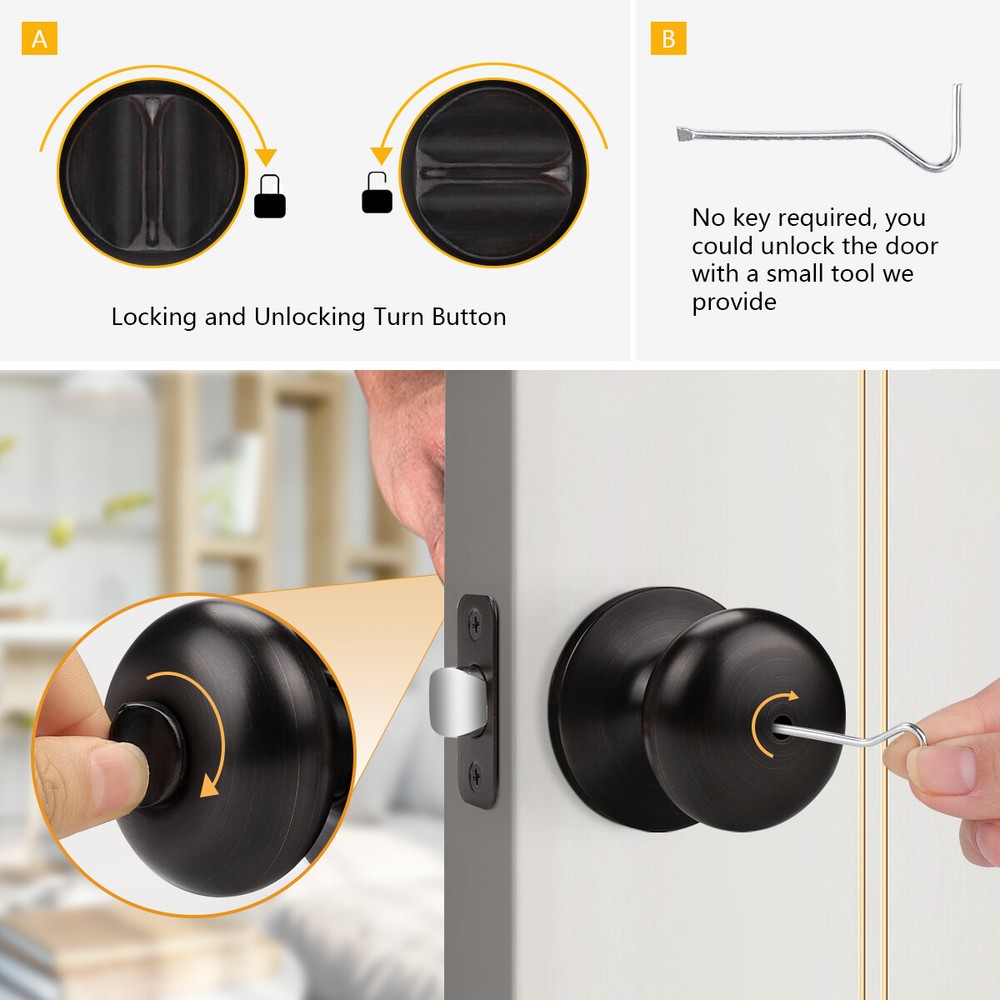 A

Locking and Unlocking Turn Button

B

No key required, you could unlock the door with a small tool we provide