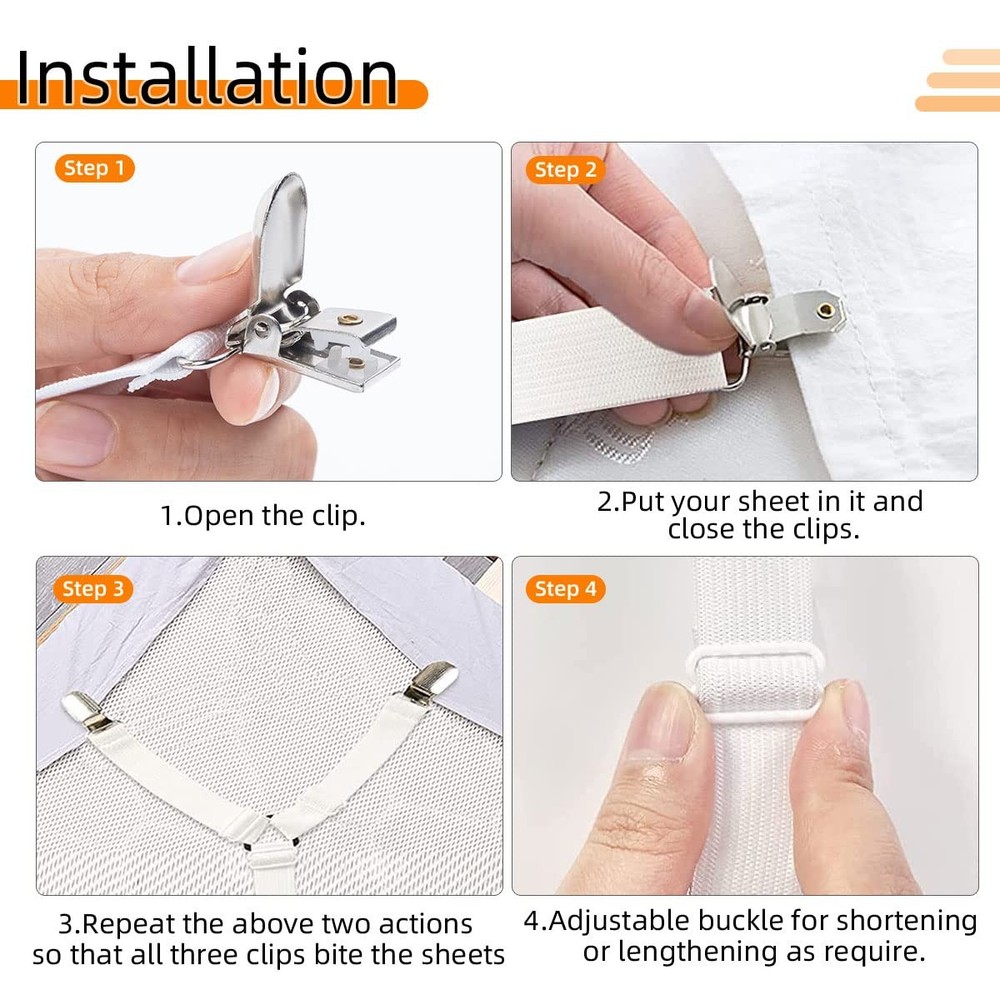 Installation

Step 1

1.Open the clip.

Step 2

2.Put your sheet in it and close the clips.

Step 3

3.Repeat the above two actions so that all three clips bite the sheets

Step 4

4.Adjustable buckle for shortening or lengthening as require.