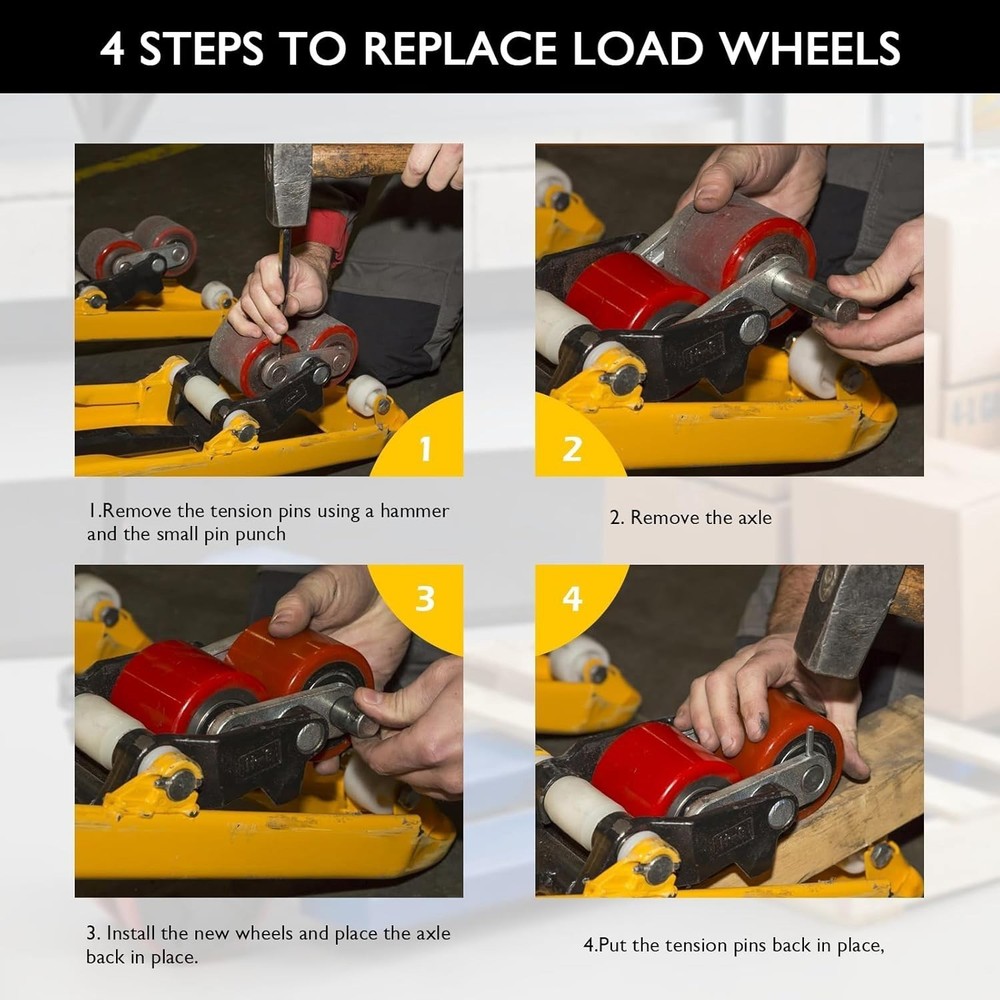 4 STEPS TO REPLACE LOAD WHEELS

1

1.Remove the tension pins using a hammer and the small pin punch

2

2. Remove the axle

3

3. Install the new wheels and place the axle back in place.

4

4.Put the tension pins back in place,