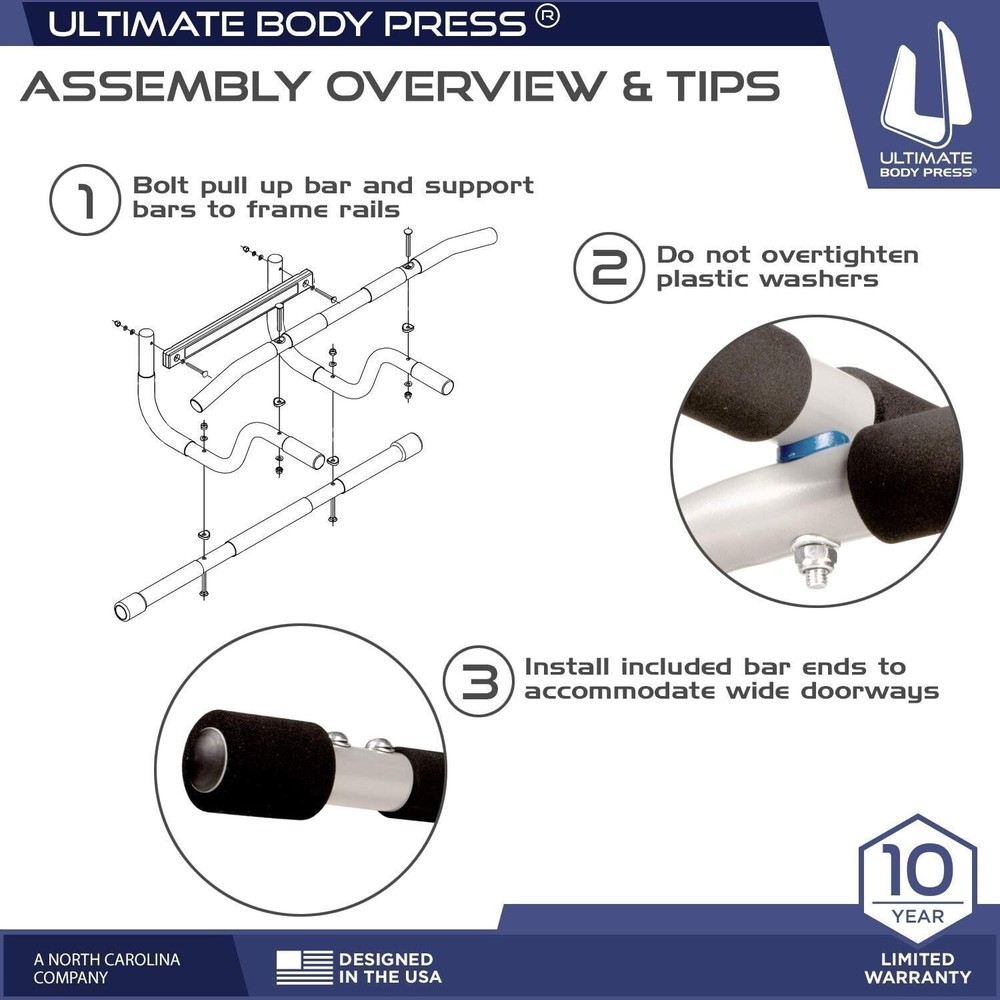 ULTIMATE BODY PRESS ®

ASSEMBLY OVERVIEW & TIPS

ULTIMATE BODY PRESS®

1 Bolt pull up bar and support bars to frame rails

2 Do not overtighten plastic washers

3 Install included bar ends to accommodate wide doorways

10 YEAR

A NORTH CAROLINA COMPANY

DESIGNED IN THE USA

LIMITED WARRANTY