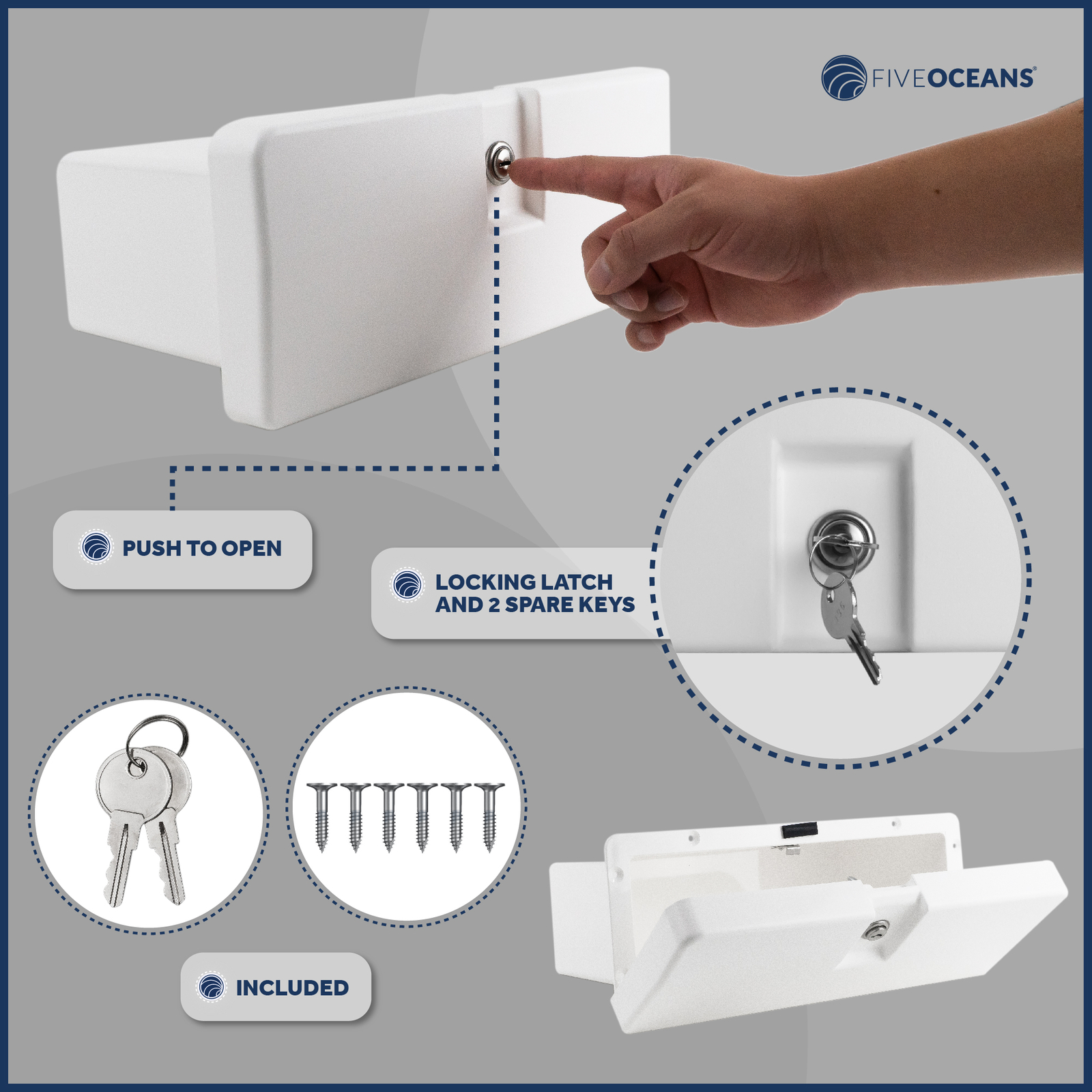 FIVEOCEANS®

PUSH TO OPEN

LOCKING LATCH AND 2 SPARE KEYS

INCLUDED