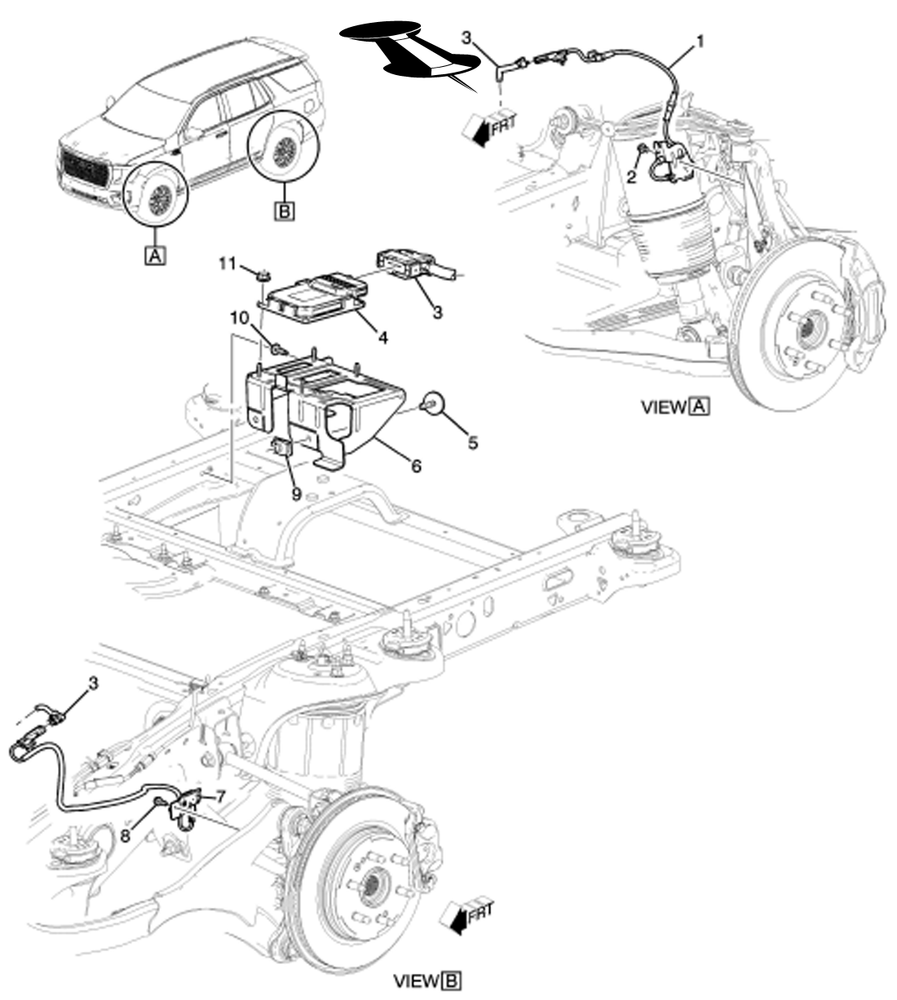 3
1
FRT
2
A
B
11
3
10
4
5
6
9
VIEW A
3
7
8
FRT
VIEW B