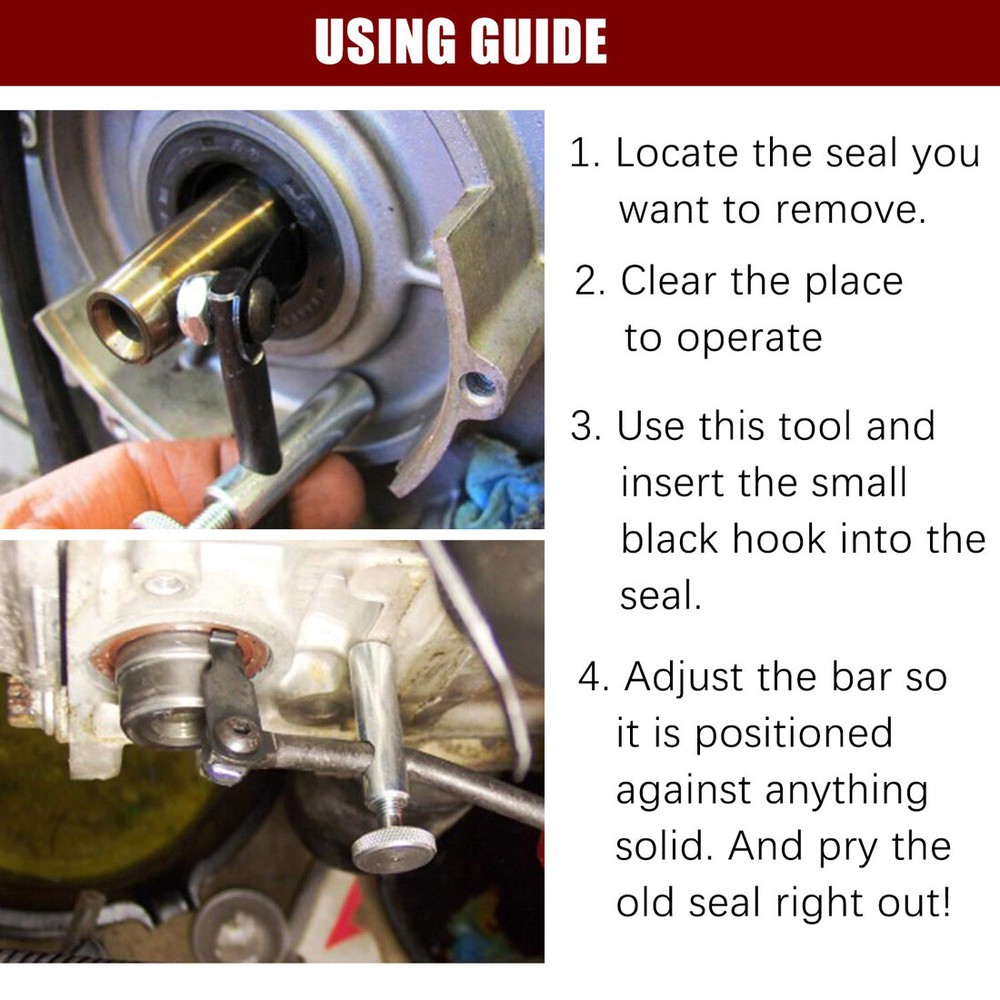 USING GUIDE

1. Locate the seal you want to remove.

2. Clear the place to operate

3. Use this tool and insert the small black hook into the seal.

4. Adjust the bar so it is positioned against anything solid. And pry the old seal right out!