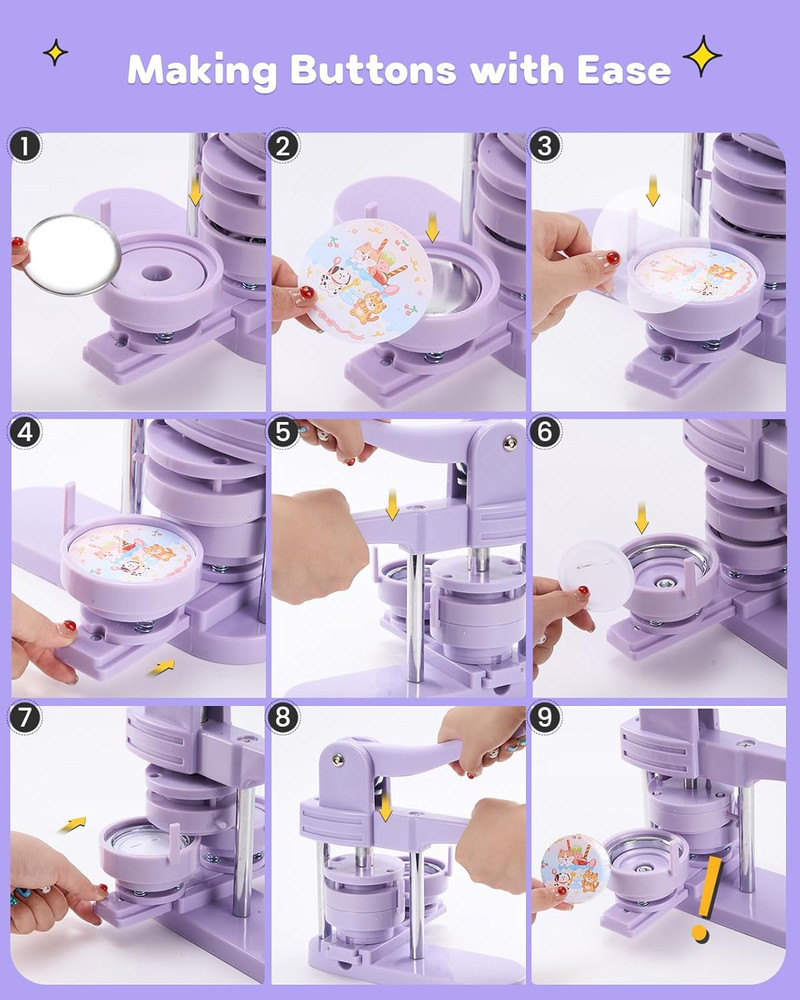 Making Buttons with Ease

1

2

3

4

5

6

7

8

9