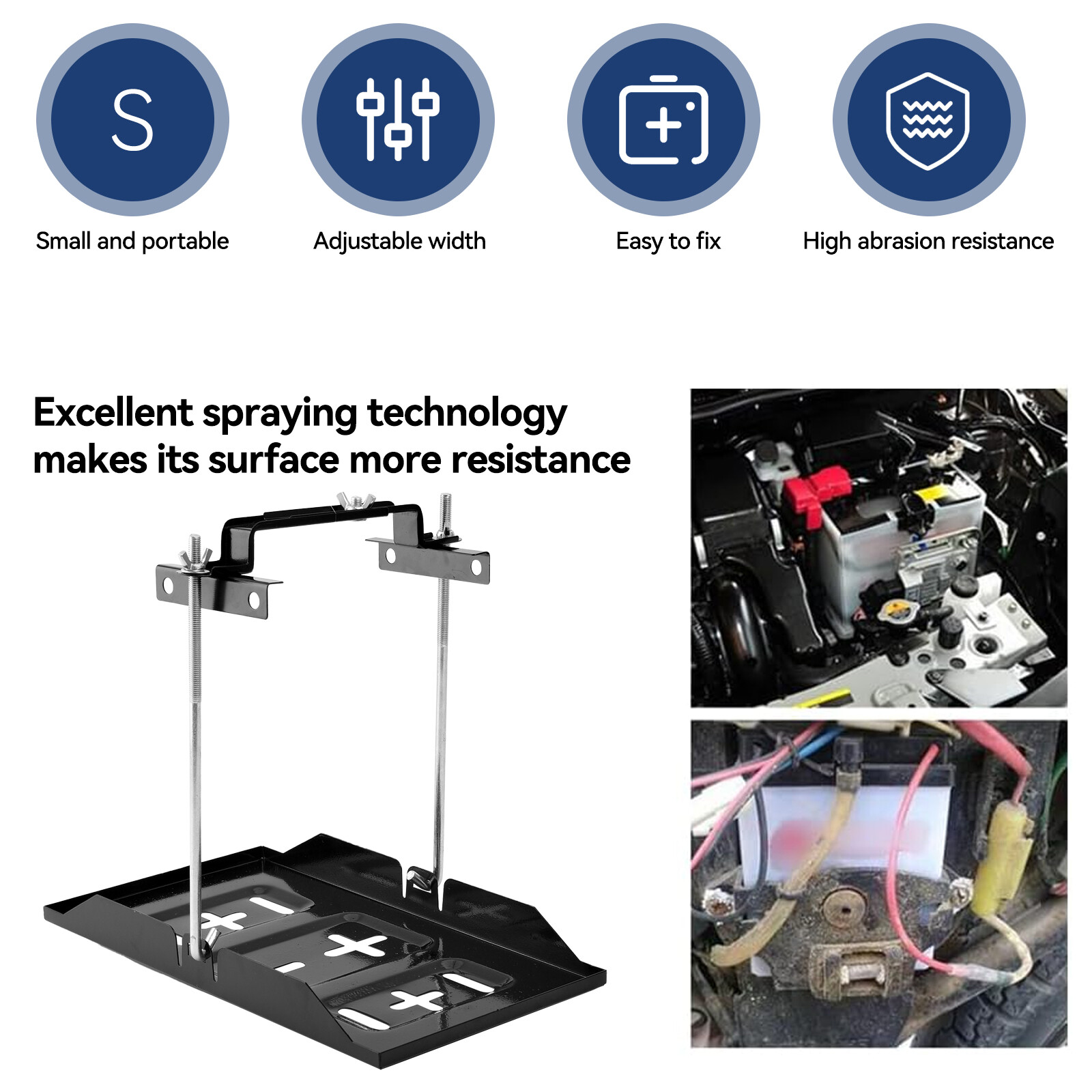 S

Small and portable

Adjustable width

Easy to fix

High abrasion resistance

Excellent spraying technology makes its surface more resistance