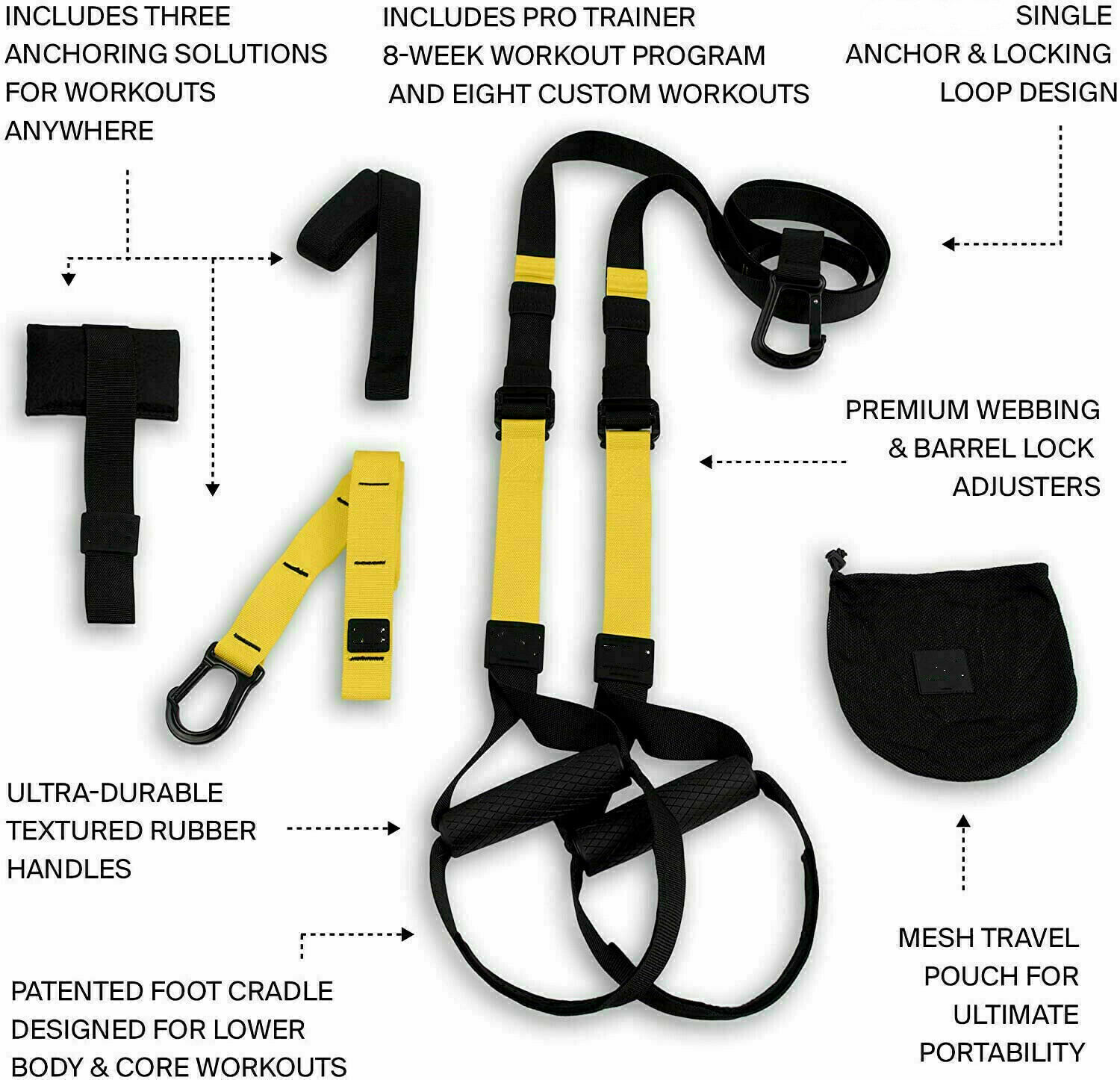 INCLUDES THREE ANCHORING SOLUTIONS FOR WORKOUTS ANYWHERE

INCLUDES PRO TRAINER 8-WEEK WORKOUT PROGRAM AND EIGHT CUSTOM WORKOUTS

SINGLE ANCHOR & LOCKING LOOP DESIGN

PREMIUM WEBBING & BARREL LOCK ADJUSTERS

ULTRA-DURABLE TEXTURED RUBBER HANDLES

PATENTED FOOT CRADLE DESIGNED FOR LOWER BODY & CORE WORKOUTS

MESH TRAVEL POUCH FOR ULTIMATE PORTABILITY