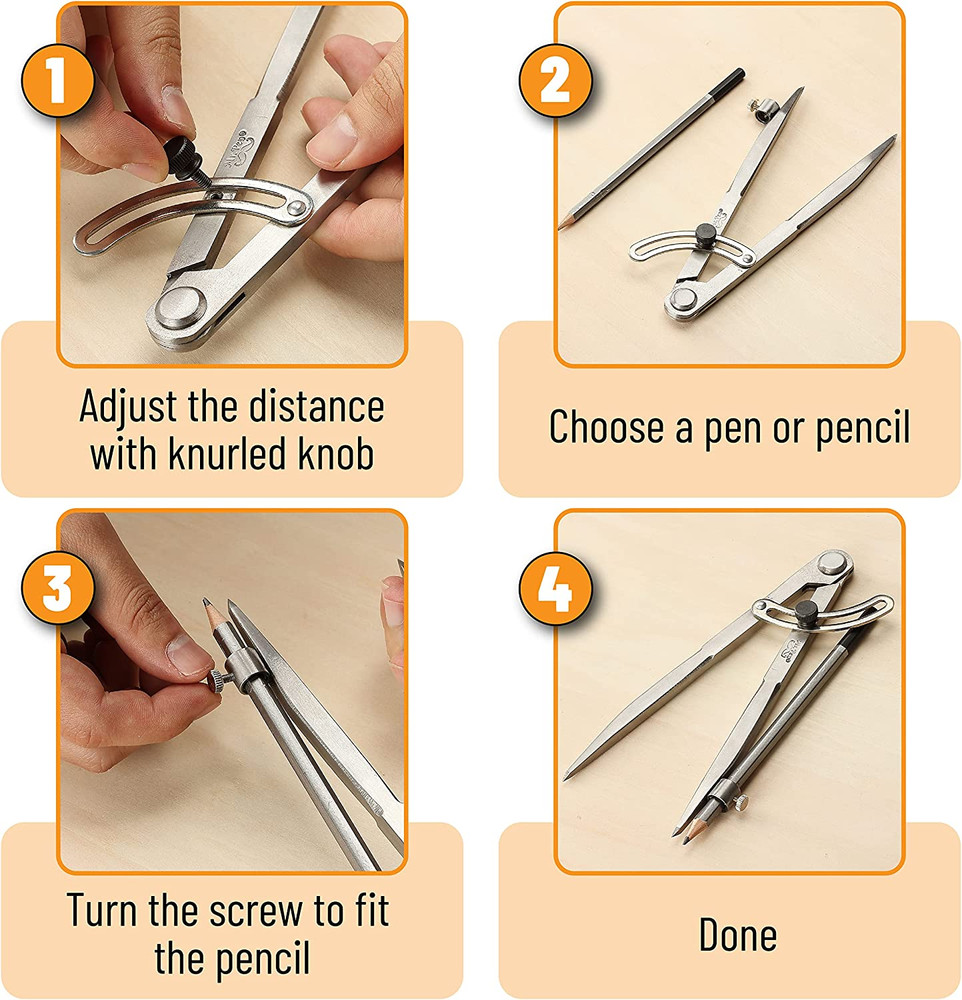 1

Adjust the distance with knurled knob

2

Choose a pen or pencil

3

Turn the screw to fit the pencil

4

Done