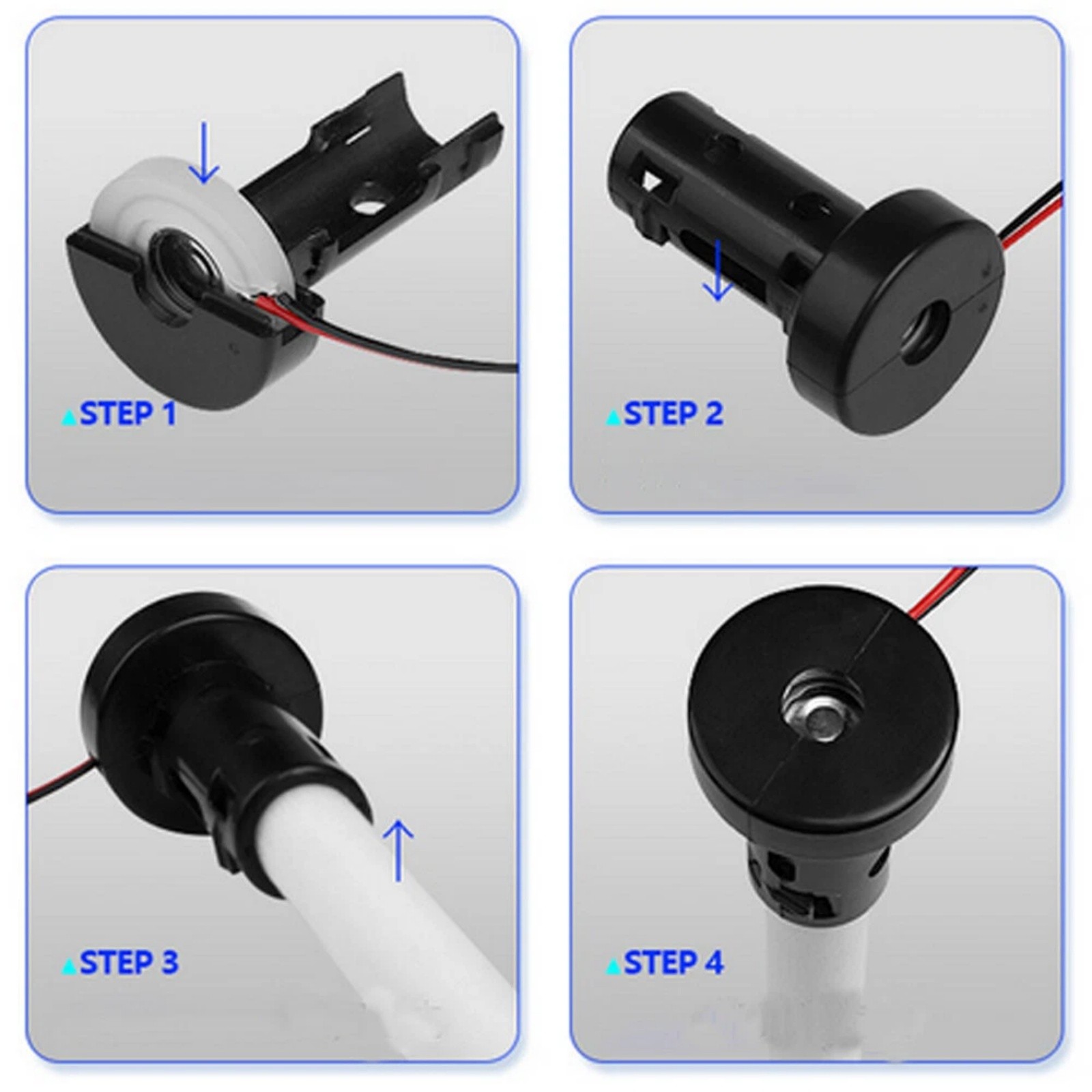 STEP 1

STEP 2

STEP 3

STEP 4