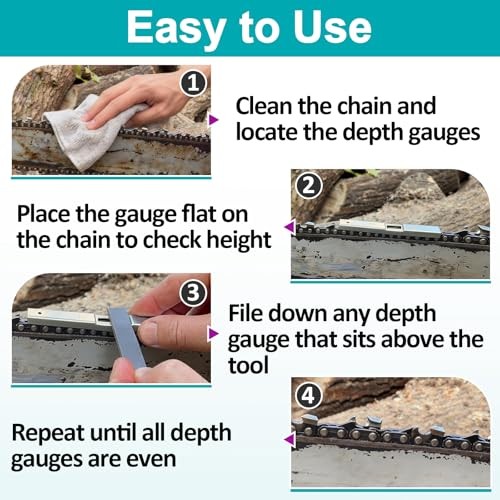 Easy to Use

1

Clean the chain and locate the depth gauges

2

Place the gauge flat on the chain to check height

3

File down any depth gauge that sits above the tool

4

Repeat until all depth gauges are even