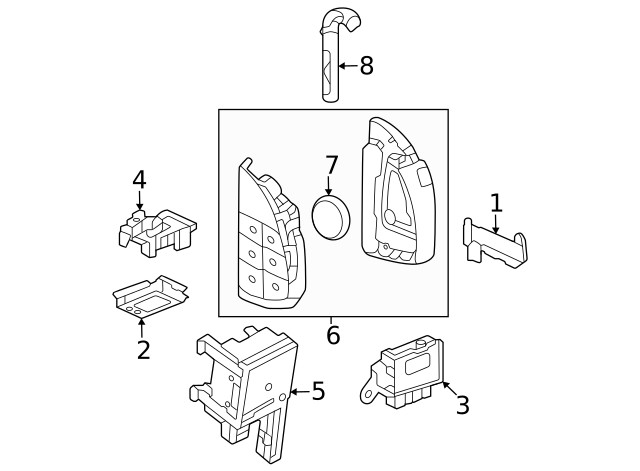 8
7
4
1
2
6
5
3