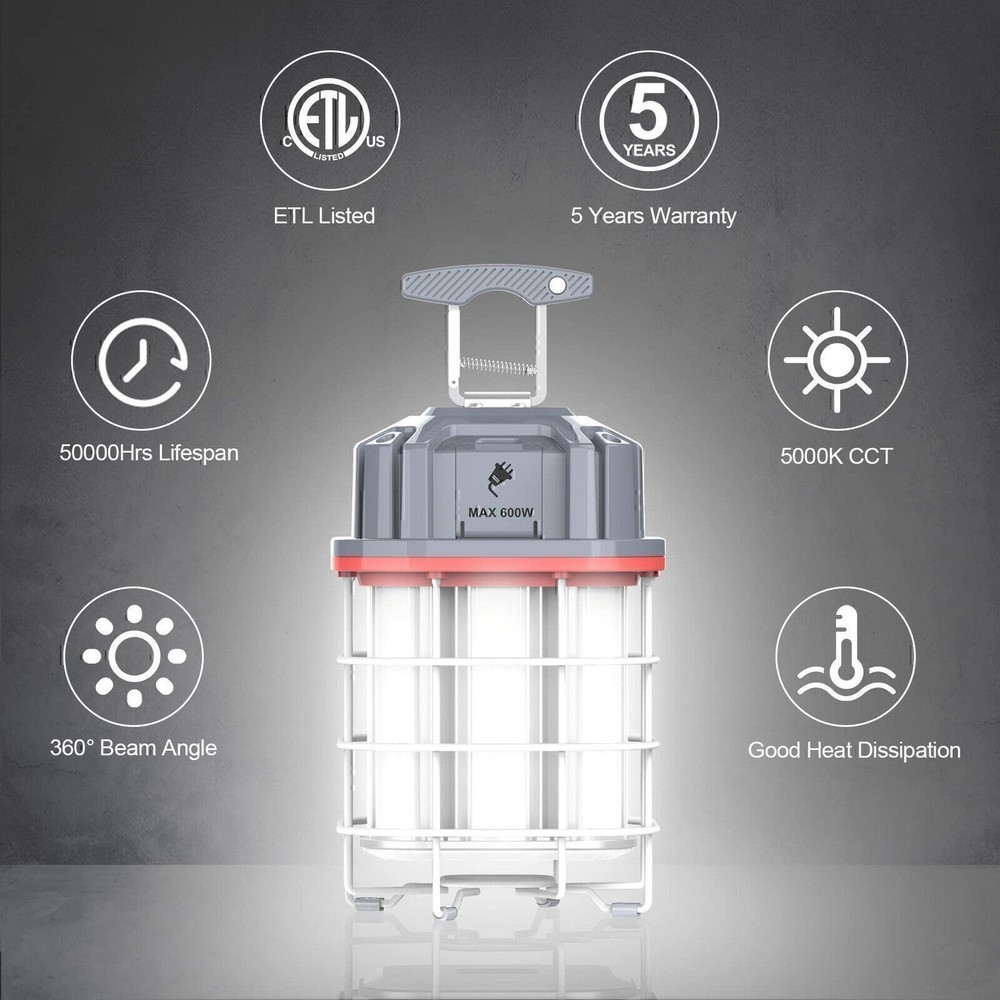 C ETL LISTED US

ETL Listed

5 YEARS

5 Years Warranty

50000Hrs Lifespan

5000K CCT

MAX 600W

360° Beam Angle

Good Heat Dissipation