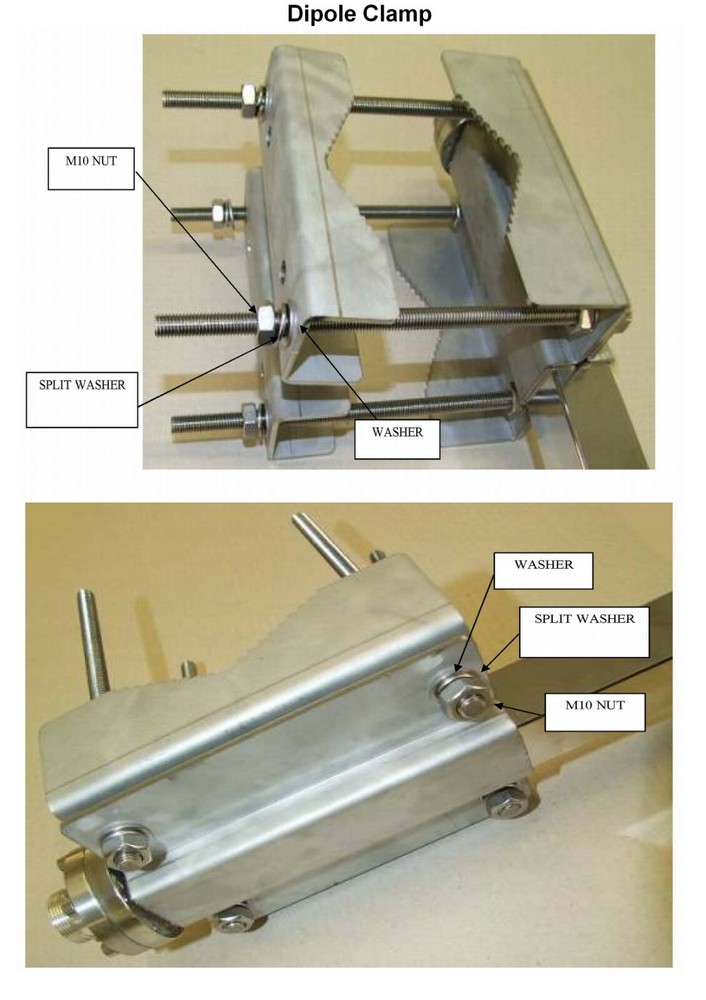 Dipole Clamp

M10 NUT

SPLIT WASHER

WASHER

WASHER

SPLIT WASHER

M10 NUT