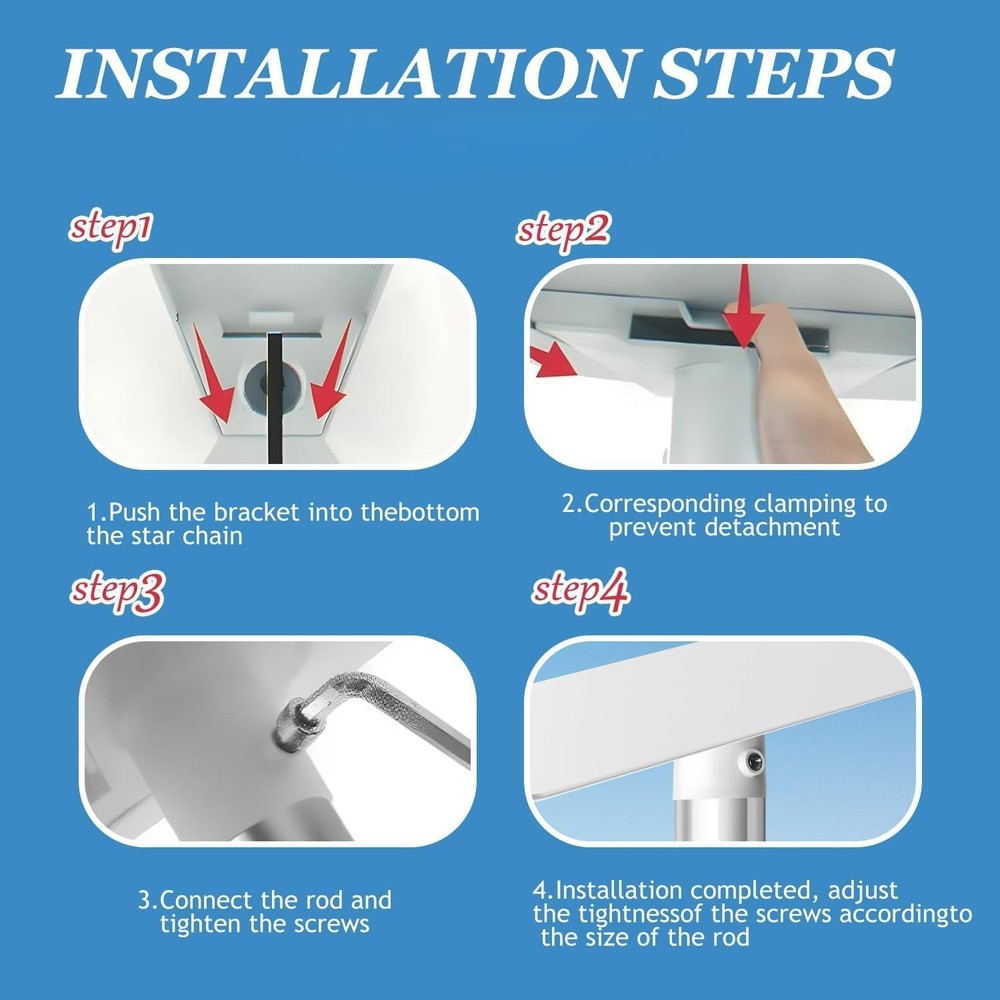 INSTALLATION STEPS

step1

1.Push the bracket into thebottom the star chain

step2

2.Corresponding clamping to prevent detachment

step3

3.Connect the rod and tighten the screws

step4

4.Installation completed, adjust the tightnessof the screws accordingto the size of the rod