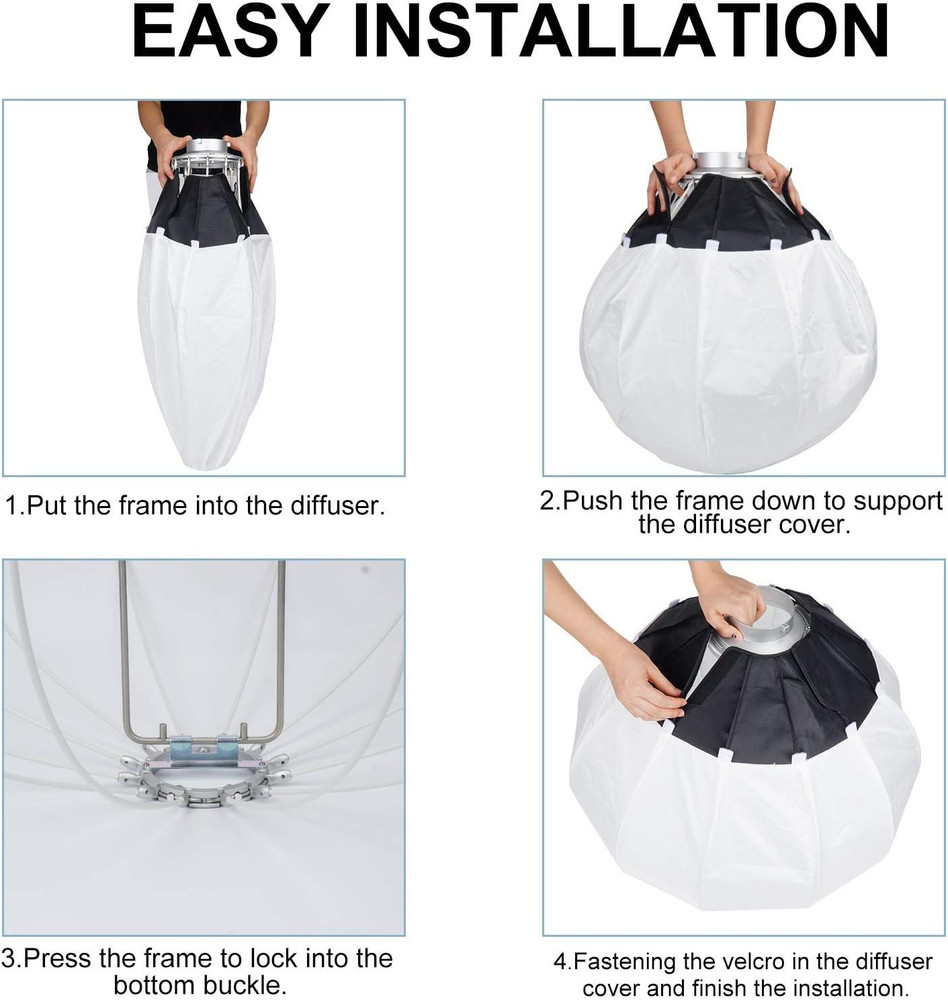 EASY INSTALLATION

1.Put the frame into the diffuser.

2.Push the frame down to support the diffuser cover.

3.Press the frame to lock into the bottom buckle.

4.Fastening the velcro in the diffuser cover and finish the installation.