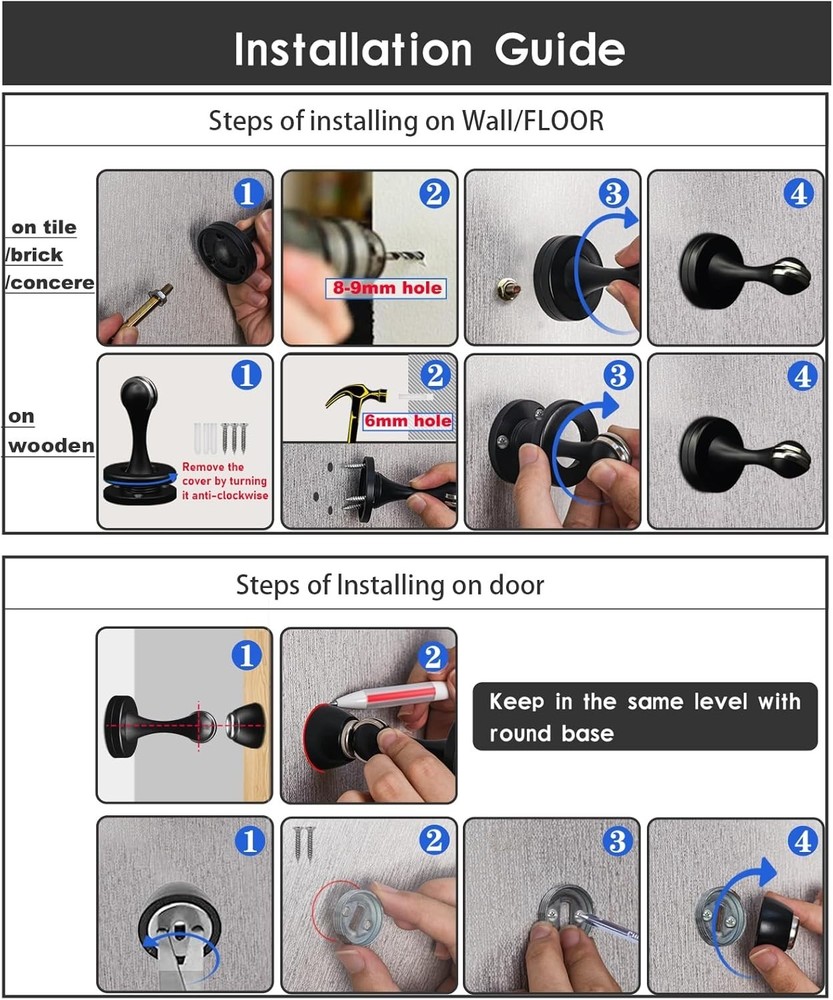 Installation Guide

Steps of installing on Wall/FLOOR

on tile /brick /concere

1

2

8-9mm hole

3

4

on wooden

1

Remove the cover by turning it anti-clockwise

2

6mm hole

3

4

Steps of Installing on door

1

2

Keep in the same level with round base

1

2

3

4