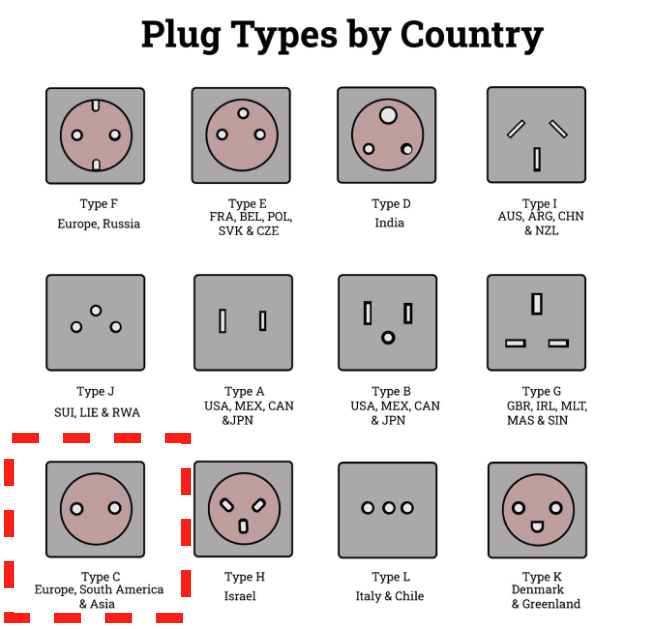 Plug Types by Country

Type F
Europe, Russia

Type E
FRA, BEL, POL, SVK & CZE

Type D
India

Type I
AUS, ARG, CHN & NZL

Type J
SUI, LIE & RWA

Type A
USA, MEX, CAN &JPN

Type B
USA, MEX, CAN & JPN

Type G
GBR, IRL, MLT, MAS & SIN

Type C
Europe, South America & Asia

Type H
Israel

Type L
Italy & Chile

Type K
Denmark & Greenland