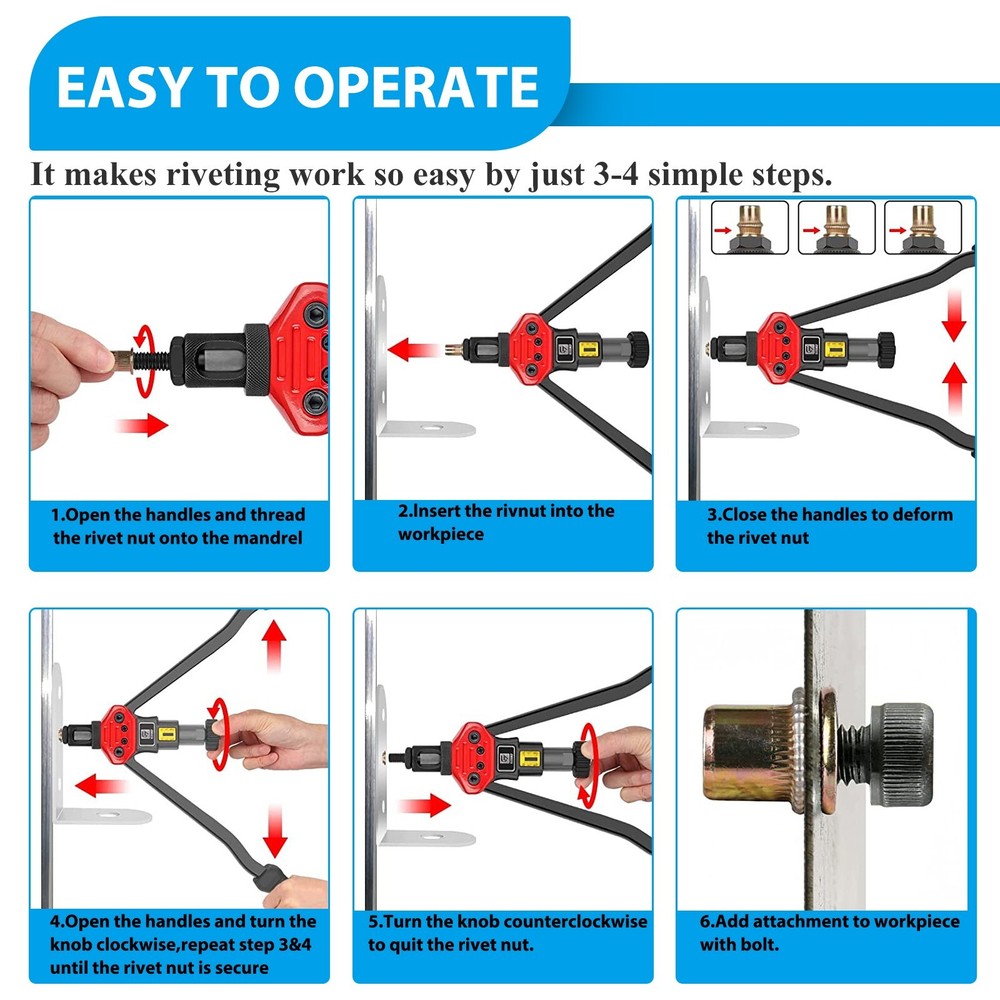 EASY TO OPERATE

It makes riveting work so easy by just 3-4 simple steps.

1.Open the handles and thread the rivet nut onto the mandrel

2.Insert the rivnut into the workpiece

3.Close the handles to deform the rivet nut

4.Open the handles and turn the knob clockwise,repeat step 3&4 until the rivet nut is secure

5.Turn the knob counterclockwise to quit the rivet nut.

6.Add attachment to workpiece with bolt.