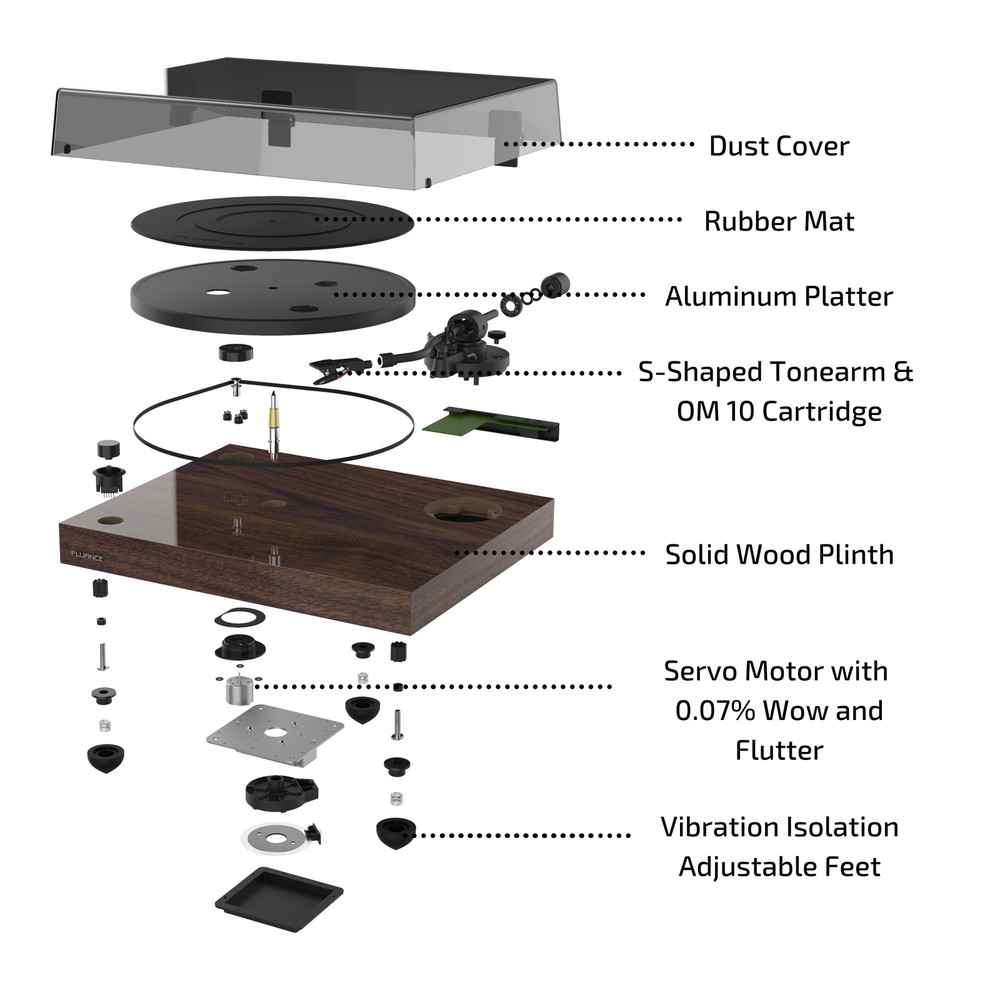 Dust Cover

Rubber Mat

Aluminum Platter

S-Shaped Tonearm & OM 10 Cartridge

FLUANCE

Solid Wood Plinth

Servo Motor with 0.07% Wow and Flutter

Vibration Isolation Adjustable Feet