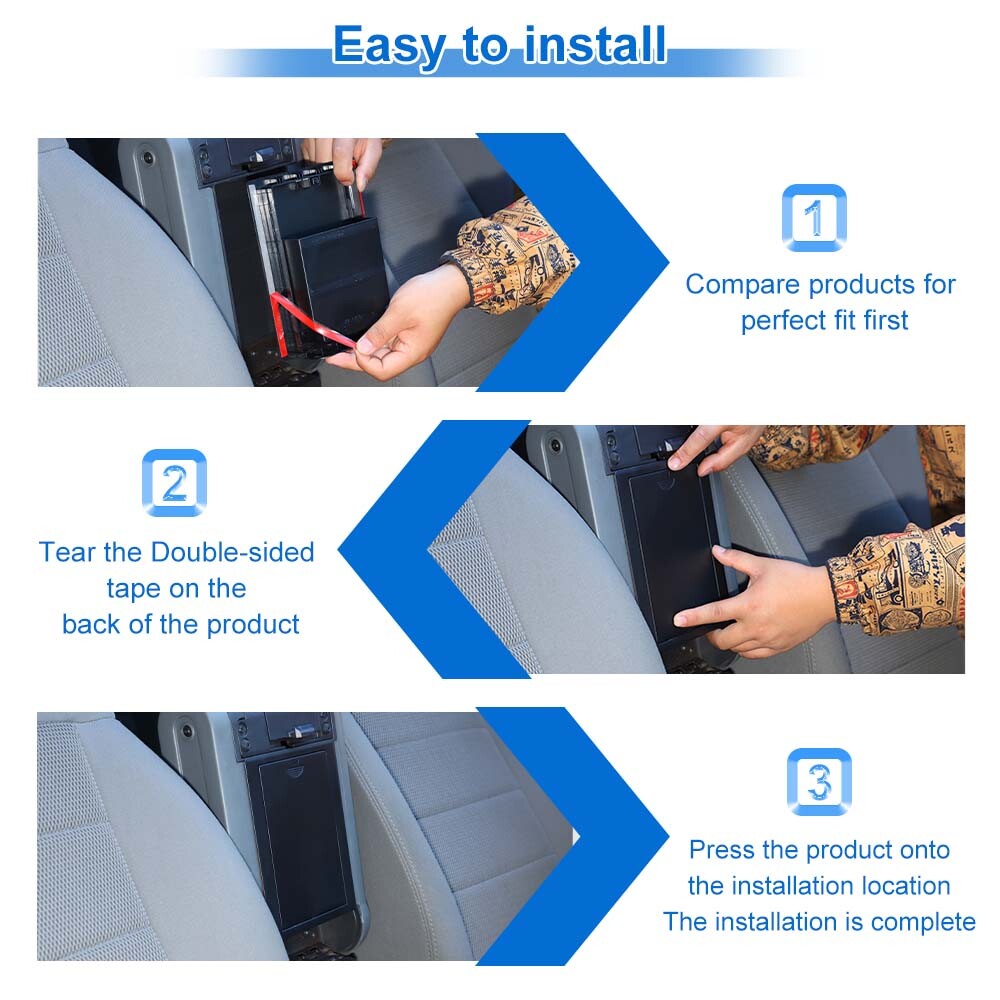 Easy to install

1
Compare products for perfect fit first

2
Tear the Double-sided tape on the back of the product

3
Press the product onto the installation location
The installation is complete