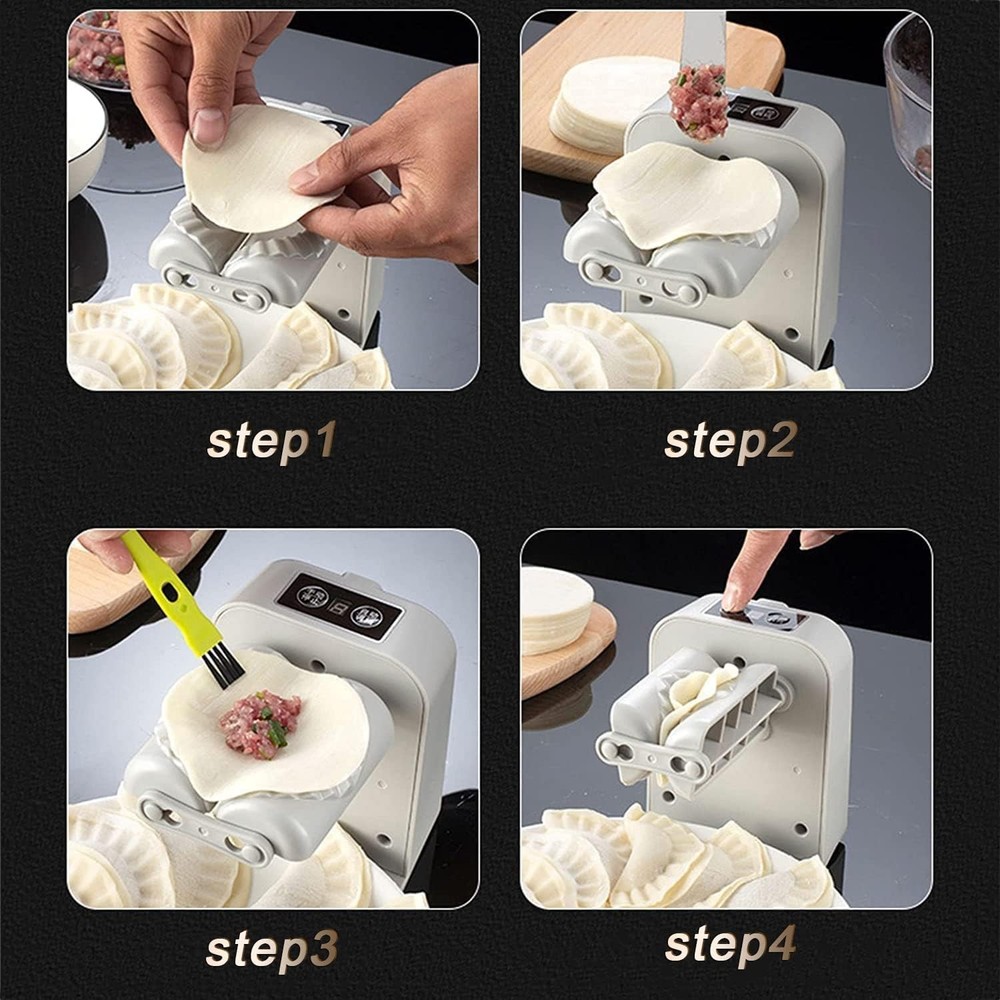 step1

step2

step3

step4