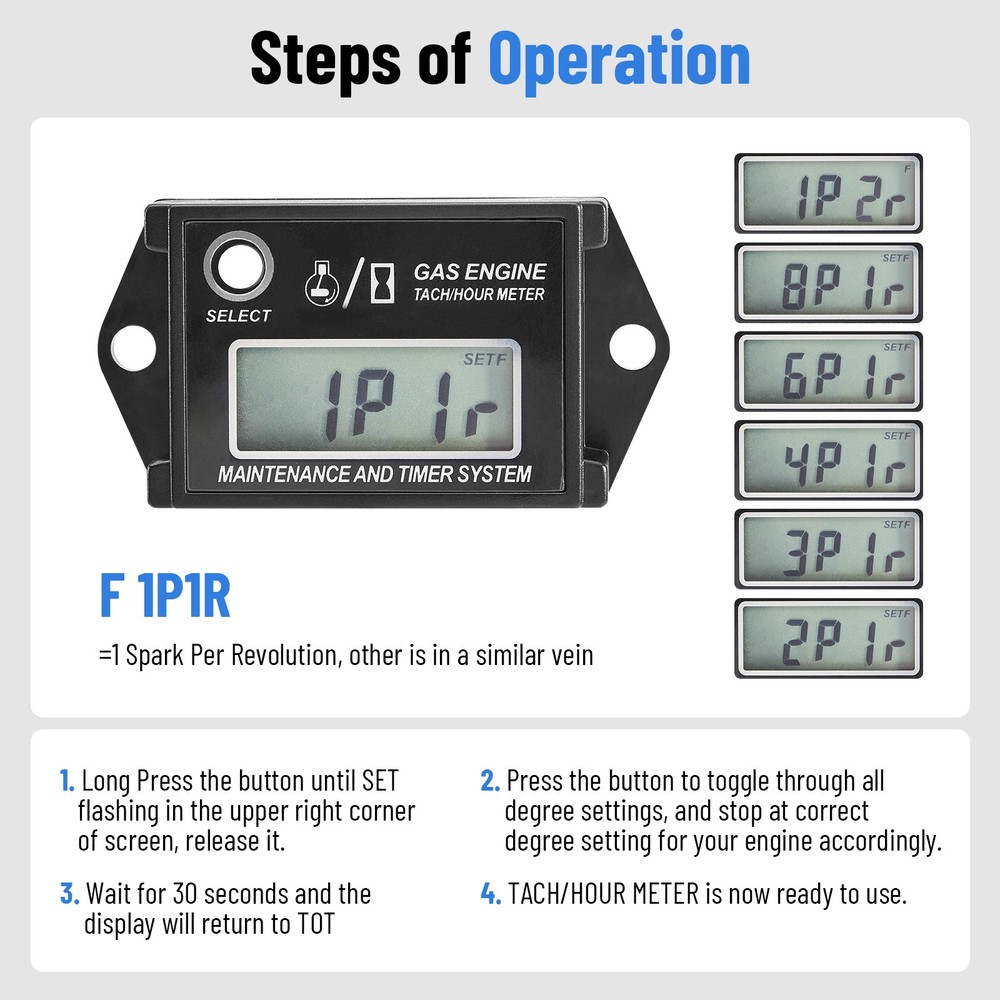 Steps of Operation

SELECT

GAS ENGINE
TACH/HOUR METER

SETF
1P 1r

MAINTENANCE AND TIMER SYSTEM

F
1P 2r

SETF
8P 1r

SETF
6P 1r

SETF
4P 1r

SETF
3P 1r

SETF
2P 1r

F 1P1R

=1 Spark Per Revolution, other is in a similar vein

1. Long Press the button until SET flashing in the upper right corner of screen, release it.

2. Press the button to toggle through all degree settings, and stop at correct degree setting for your engine accordingly.

3. Wait for 30 seconds and the display will return to TOT

4. TACH/HOUR METER is now ready to use.