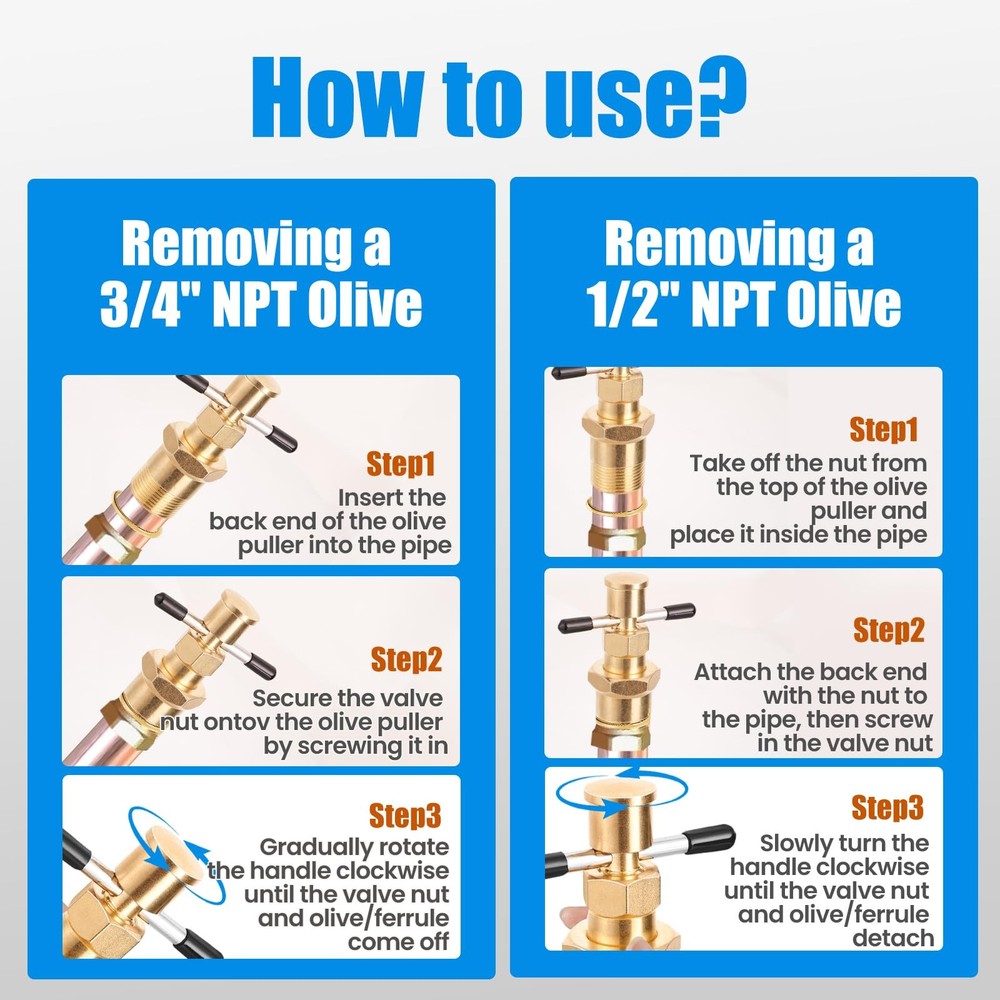 How to use?

Removing a 3/4" NPT Olive

Step1
Insert the back end of the olive puller into the pipe

Step2
Secure the valve nut ontov the olive puller by screwing it in

Step3
Gradually rotate the handle clockwise until the valve nut and olive/ferrule come off

Removing a 1/2" NPT Olive

Step1
Take off the nut from the top of the olive puller and place it inside the pipe

Step2
Attach the back end with the nut to the pipe, then screw in the valve nut

Step3
Slowly turn the handle clockwise until the valve nut and olive/ferrule detach