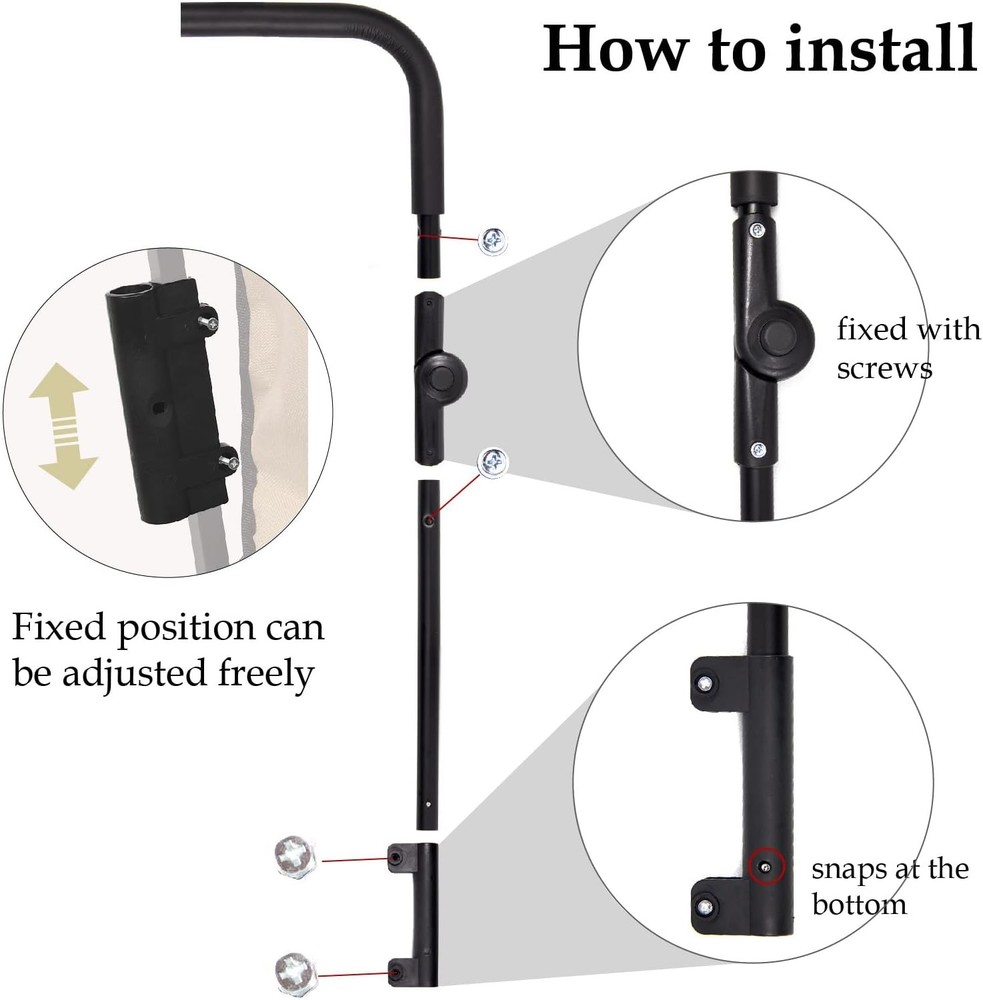 How to install

fixed with screws

Fixed position can be adjusted freely

snaps at the bottom