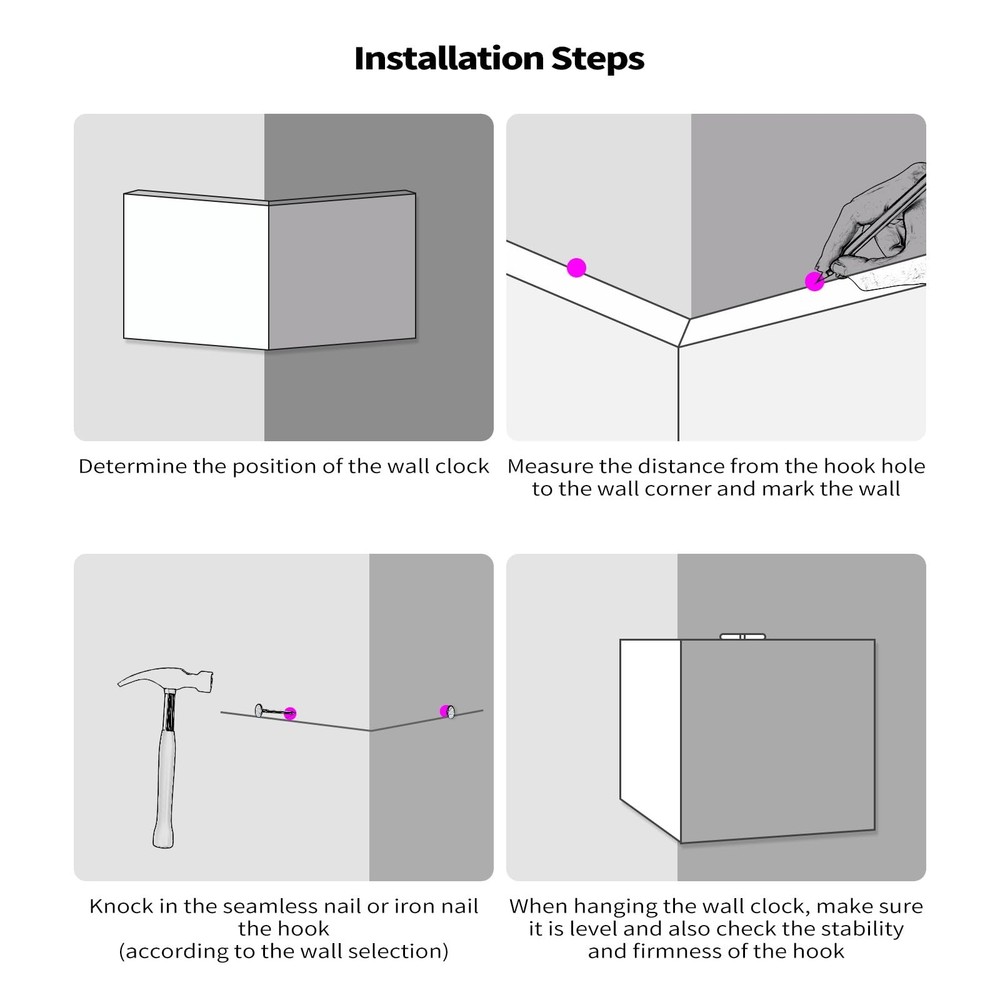 Installation Steps

Determine the position of the wall clock

Measure the distance from the hook hole to the wall corner and mark the wall

Knock in the seamless nail or iron nail the hook
(according to the wall selection)

When hanging the wall clock, make sure it is level and also check the stability and firmness of the hook