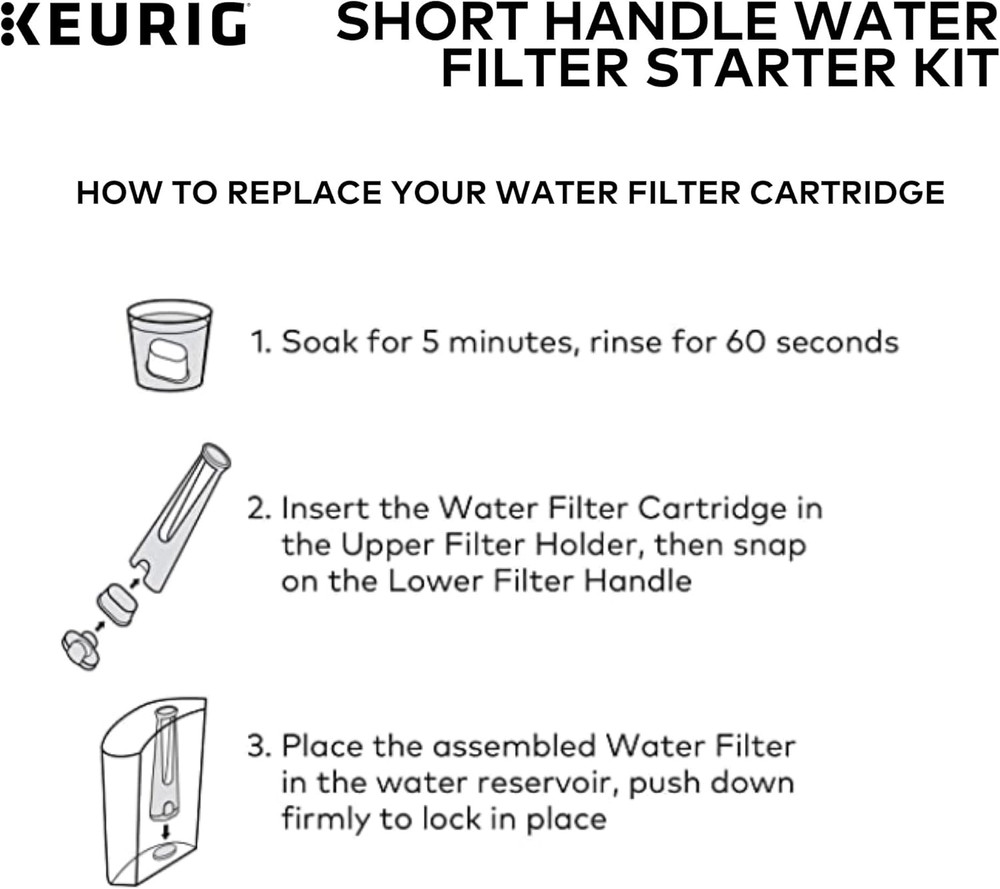 KEURIG

SHORT HANDLE WATER FILTER STARTER KIT

HOW TO REPLACE YOUR WATER FILTER CARTRIDGE

1. Soak for 5 minutes, rinse for 60 seconds

2. Insert the Water Filter Cartridge in the Upper Filter Holder, then snap on the Lower Filter Handle

3. Place the assembled Water Filter in the water reservoir, push down firmly to lock in place