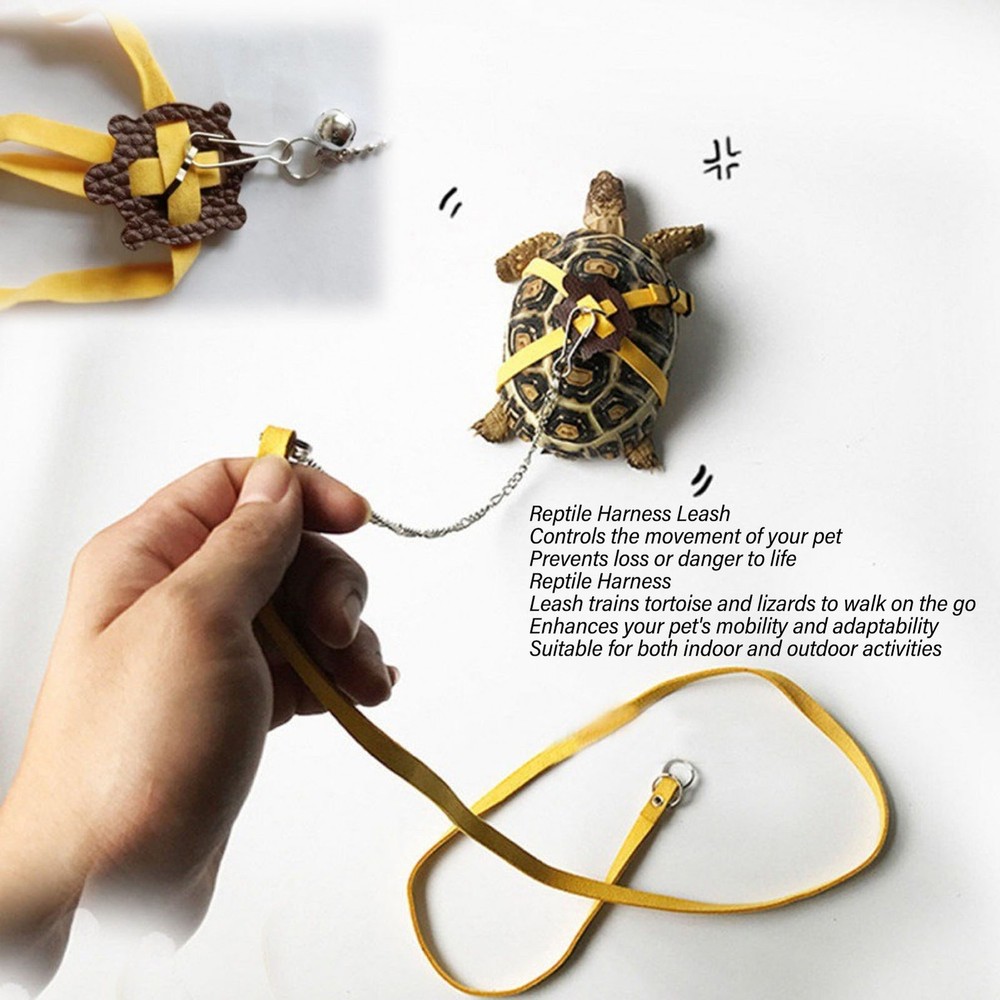 Reptile Harness Leash
Controls the movement of your pet
Prevents loss or danger to life
Reptile Harness
Leash trains tortoise and lizards to walk on the go
Enhances your pet's mobility and adaptability
Suitable for both indoor and outdoor activities