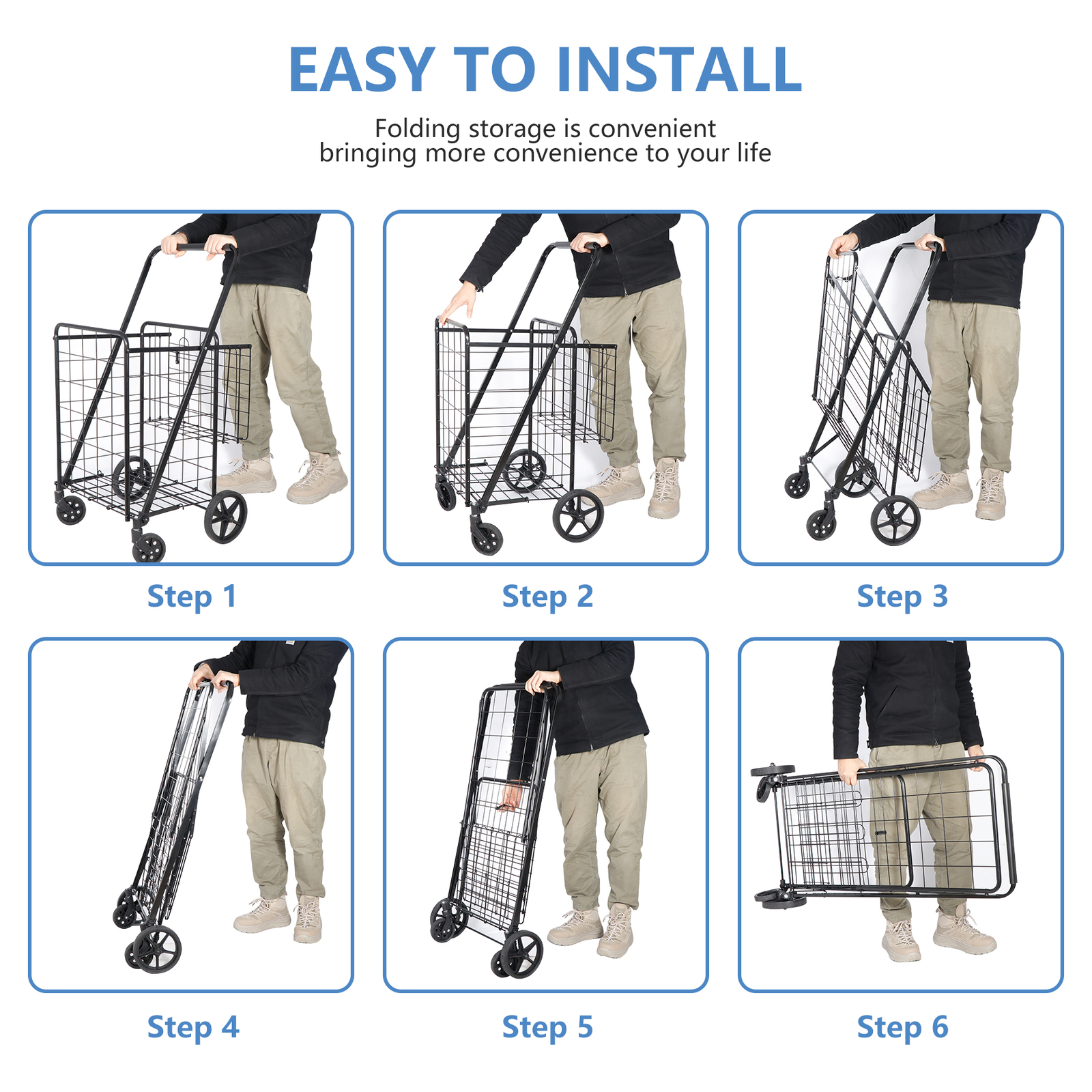 EASY TO INSTALL

Folding storage is convenient
bringing more convenience to your life

Step 1

Step 2

Step 3

Step 4

Step 5

Step 6