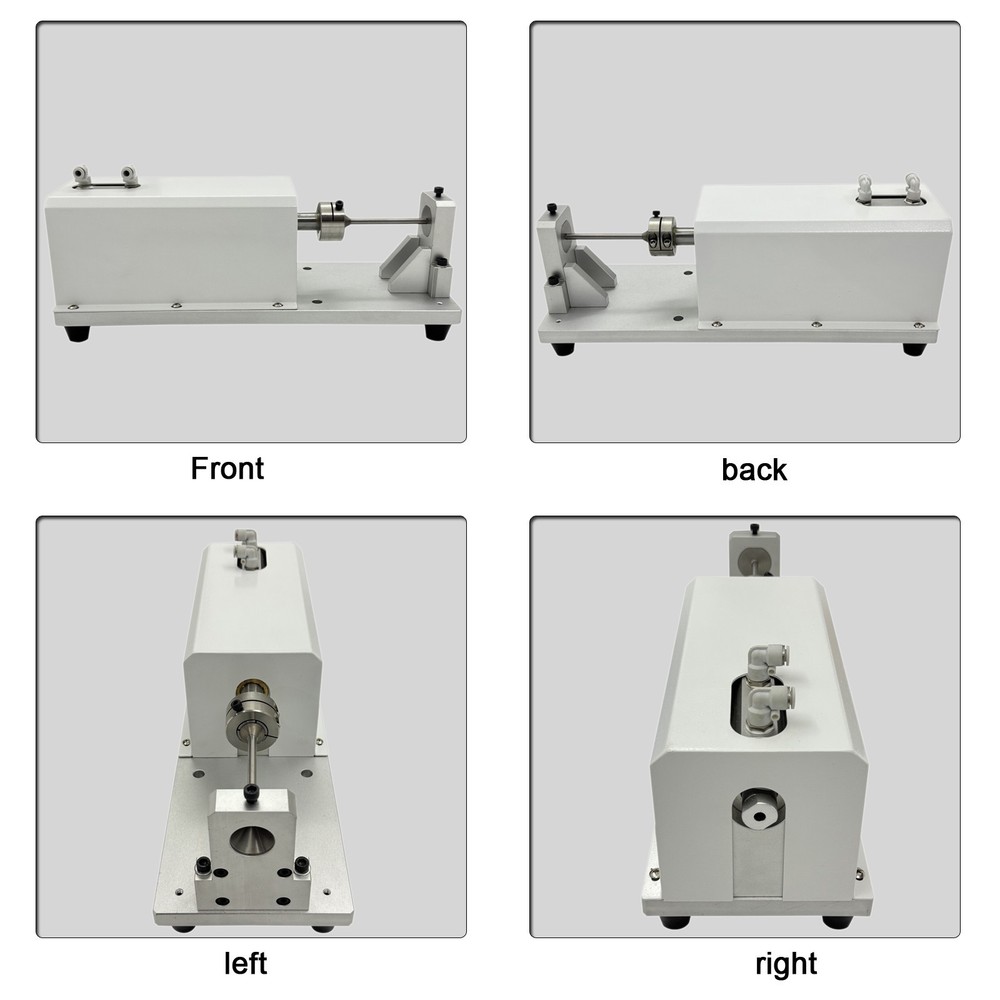 Front

back

left

right