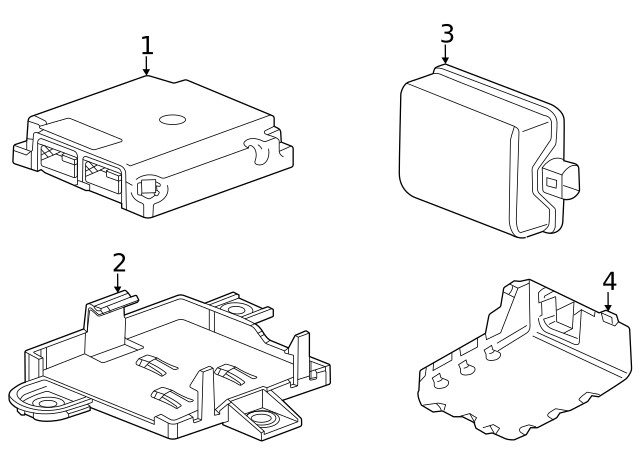 1
3
2
4