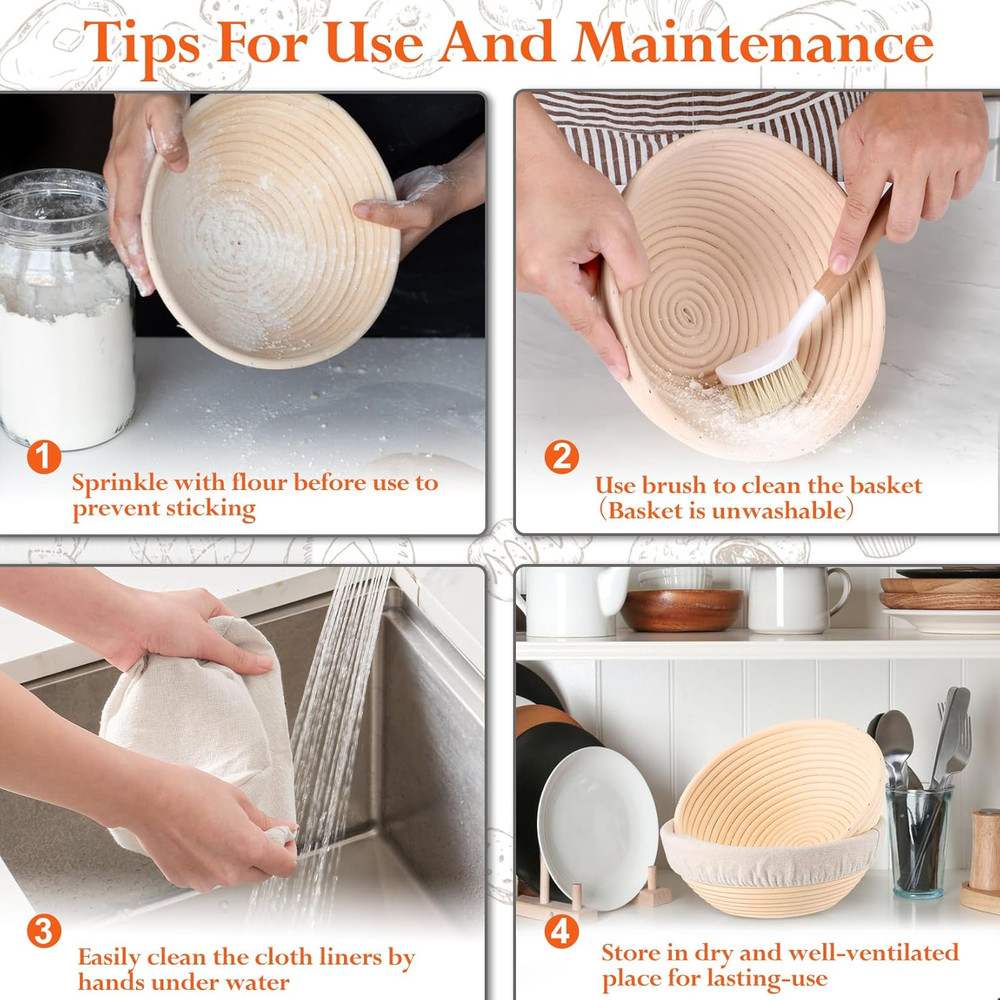 Tips For Use And Maintenance

1
Sprinkle with flour before use to prevent sticking

2
Use brush to clean the basket (Basket is unwashable)

3
Easily clean the cloth liners by hands under water

4
Store in dry and well-ventilated place for lasting-use