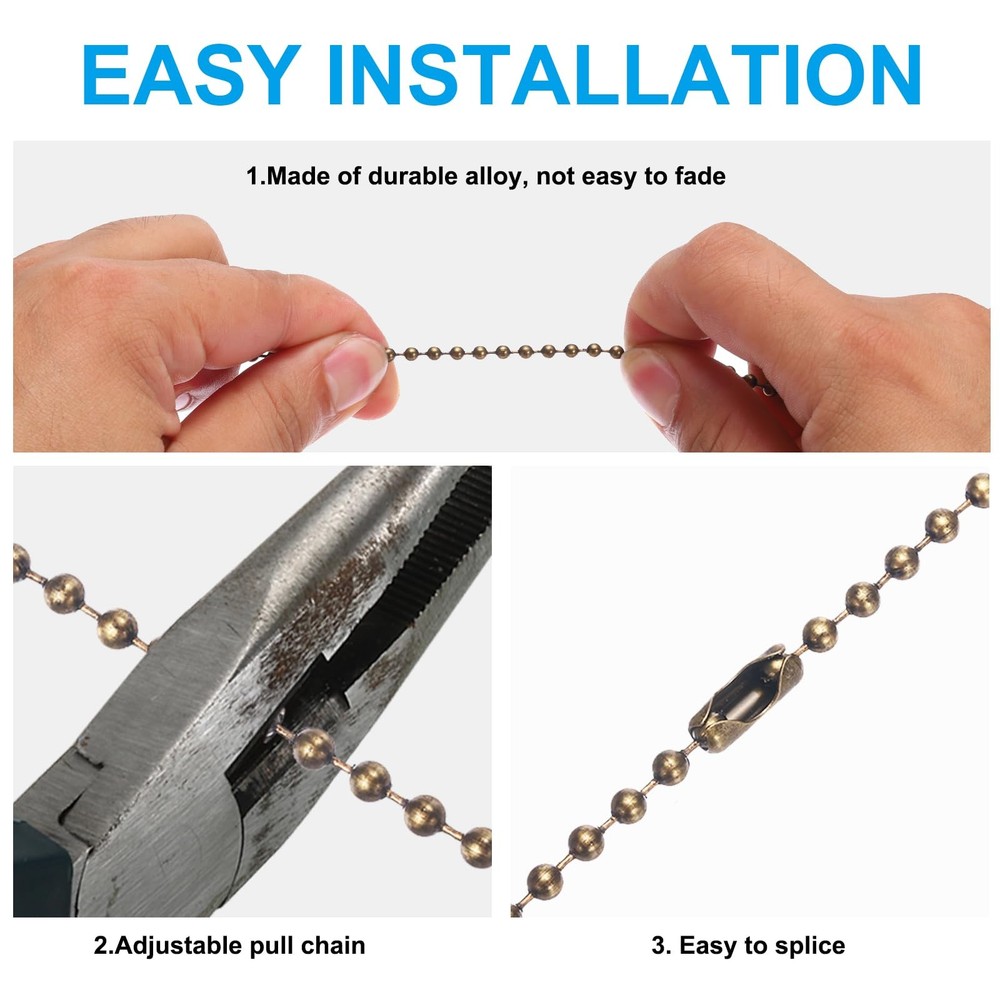 EASY INSTALLATION

1.Made of durable alloy, not easy to fade

2.Adjustable pull chain

3. Easy to splice