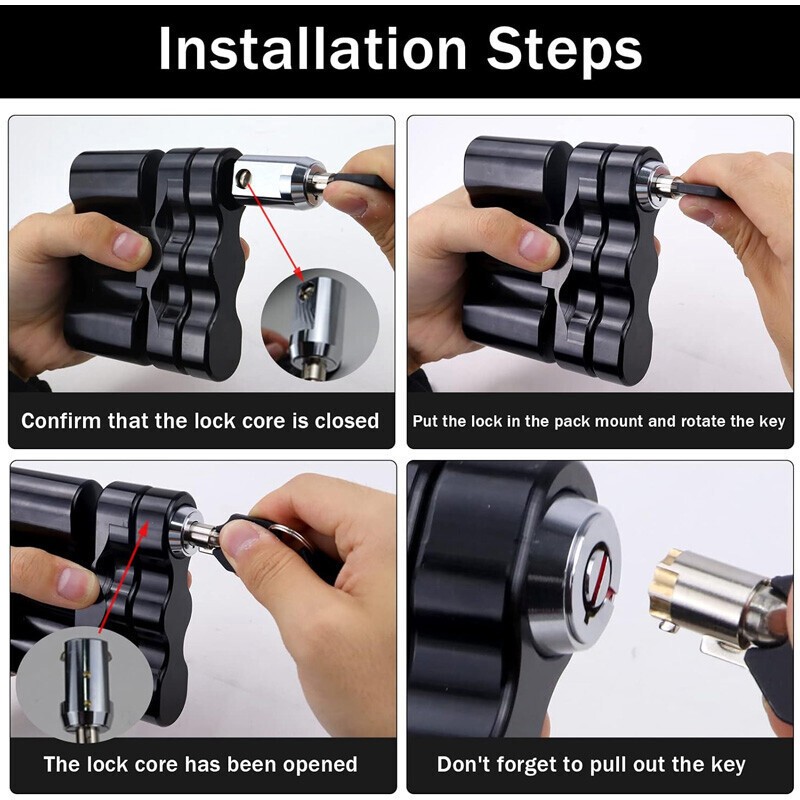 Installation Steps

Confirm that the lock core is closed

Put the lock in the pack mount and rotate the key

The lock core has been opened

Don't forget to pull out the key