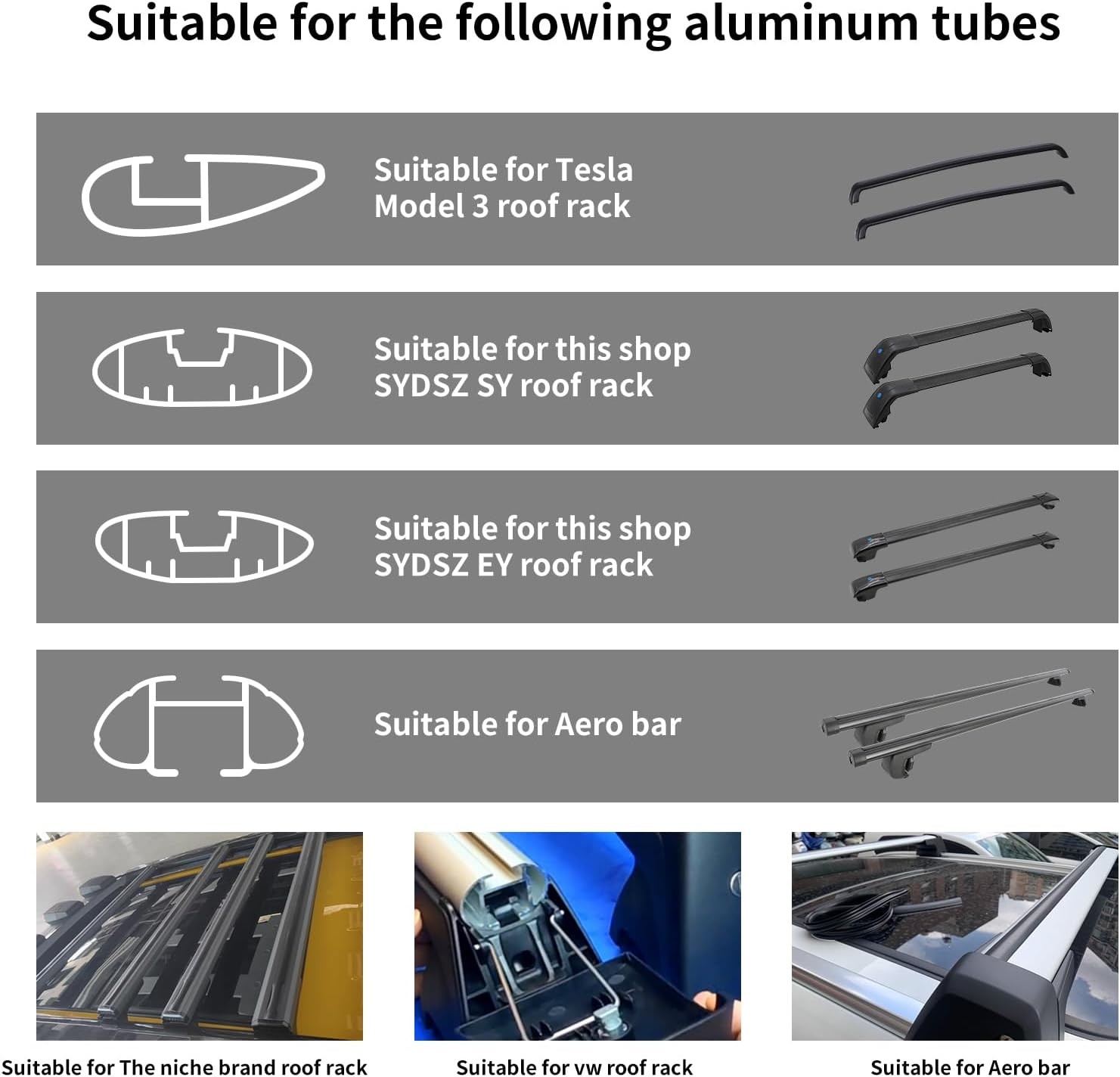 Suitable for the following aluminum tubes

Suitable for Tesla Model 3 roof rack

Suitable for this shop SYDSZ SY roof rack

Suitable for this shop SYDSZ EY roof rack

Suitable for Aero bar

Suitable for The niche brand roof rack

Suitable for vw roof rack

Suitable for Aero bar