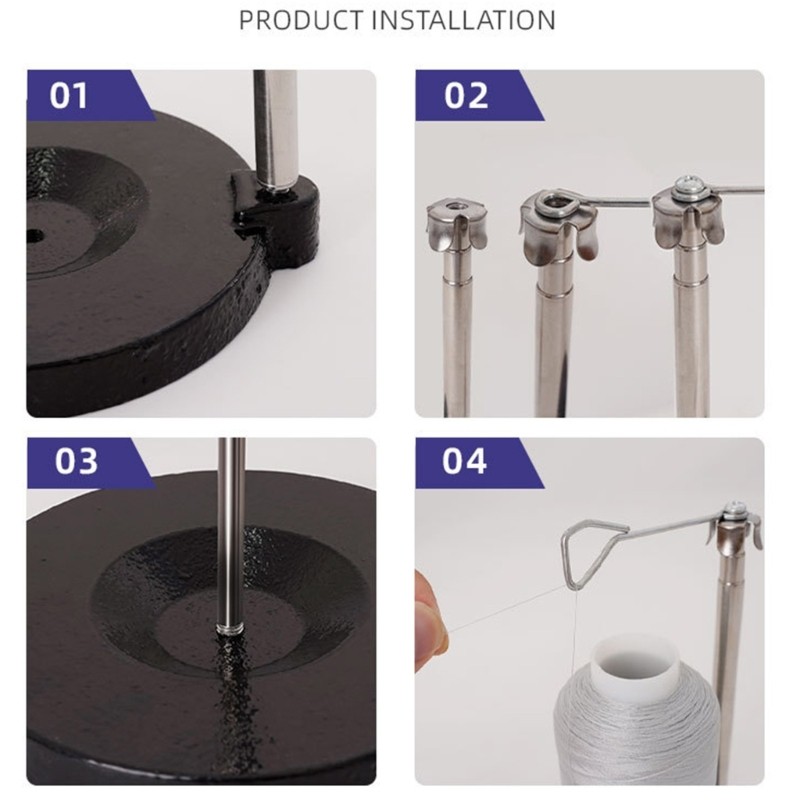 PRODUCT INSTALLATION

01

02

03

04