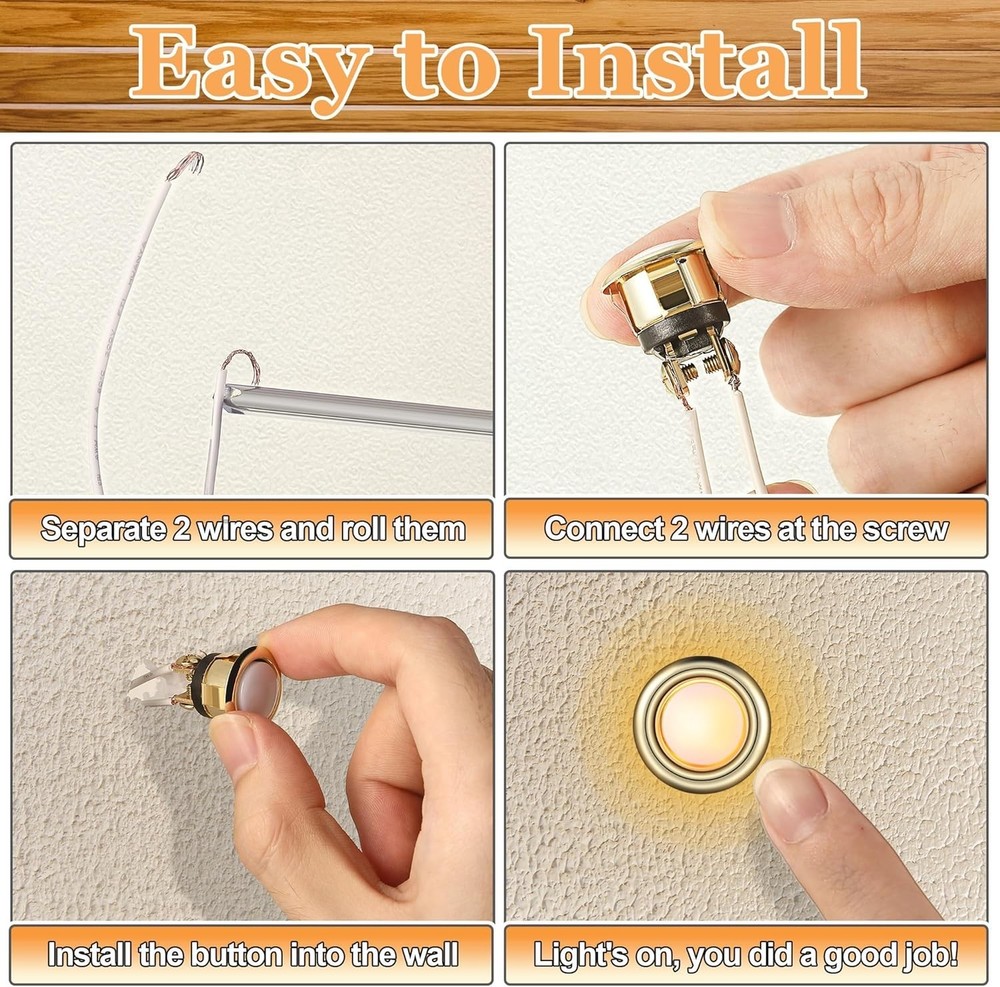 Easy to Install

Separate 2 wires and roll them

Connect 2 wires at the screw

Install the button into the wall

Light's on, you did a good job!