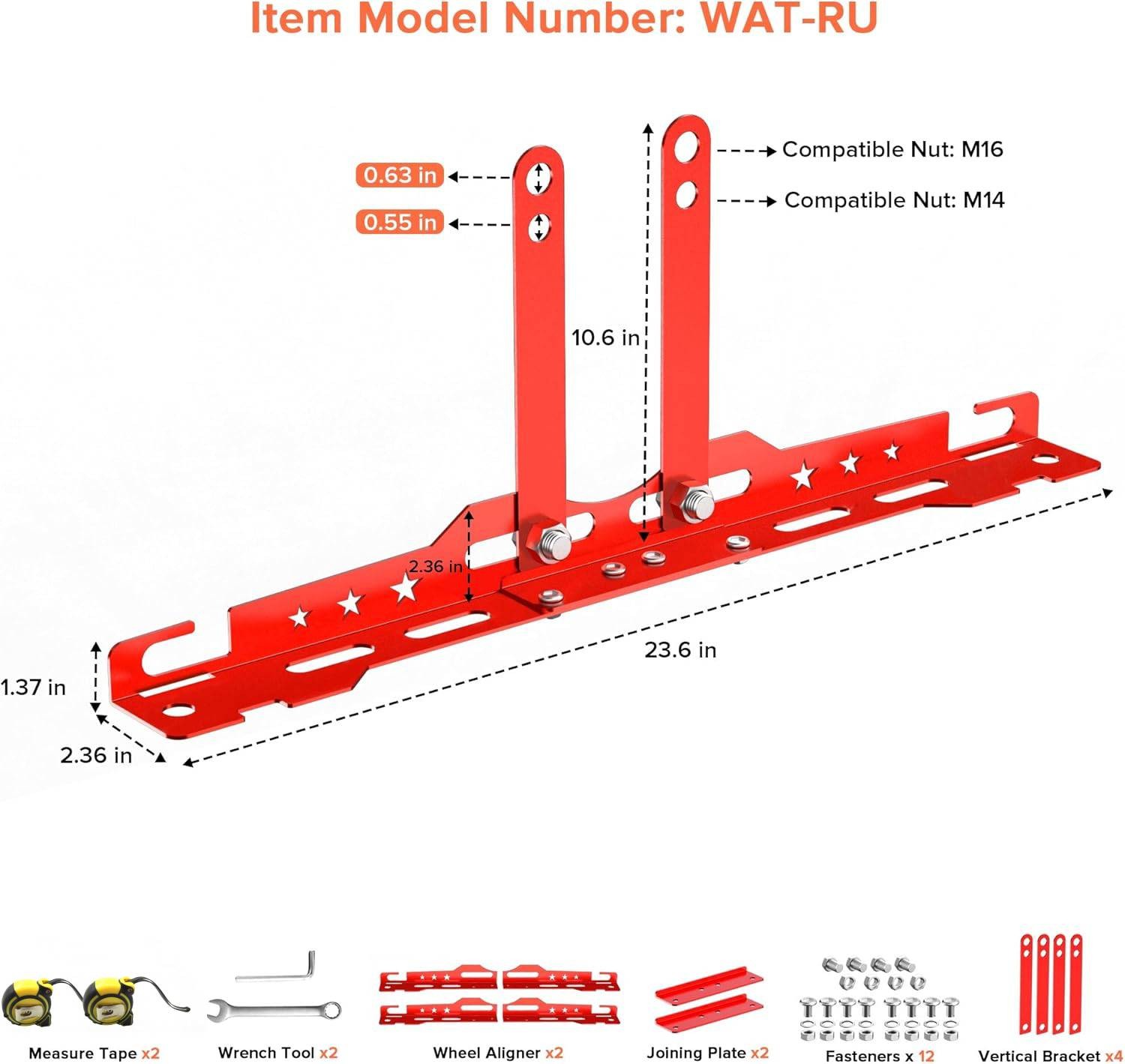 Item Model Number: WAT-RU

0.63 in

0.55 in

Compatible Nut: M16

Compatible Nut: M14

10.6 in

2.36 in

23.6 in

1.37 in

2.36 in

Measure Tape x2

Wrench Tool x2

Wheel Aligner x2

Joining Plate x2

Fasteners x 12

Vertical Bracket x4