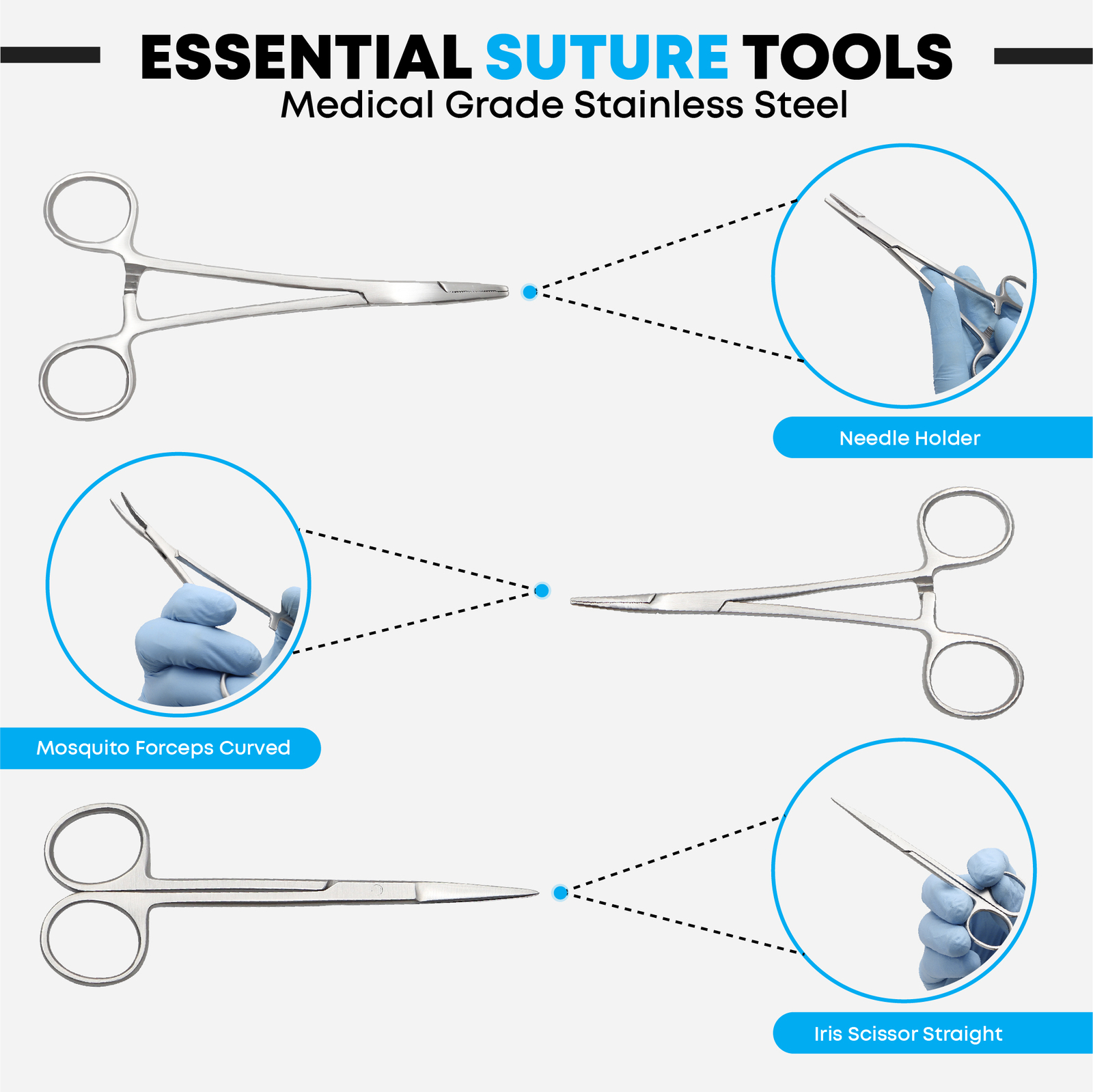 ESSENTIAL SUTURE TOOLS
Medical Grade Stainless Steel

Needle Holder

Mosquito Forceps Curved

Iris Scissor Straight