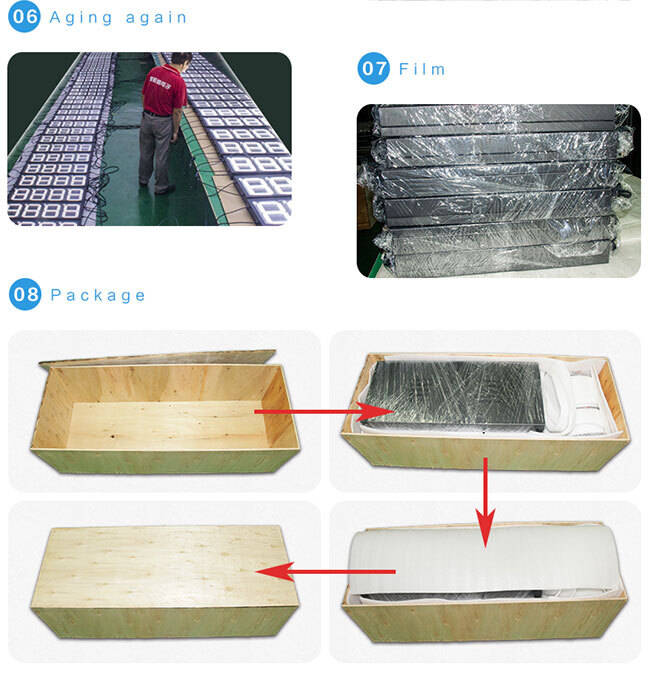 06 Aging again

07 Film

08 Package