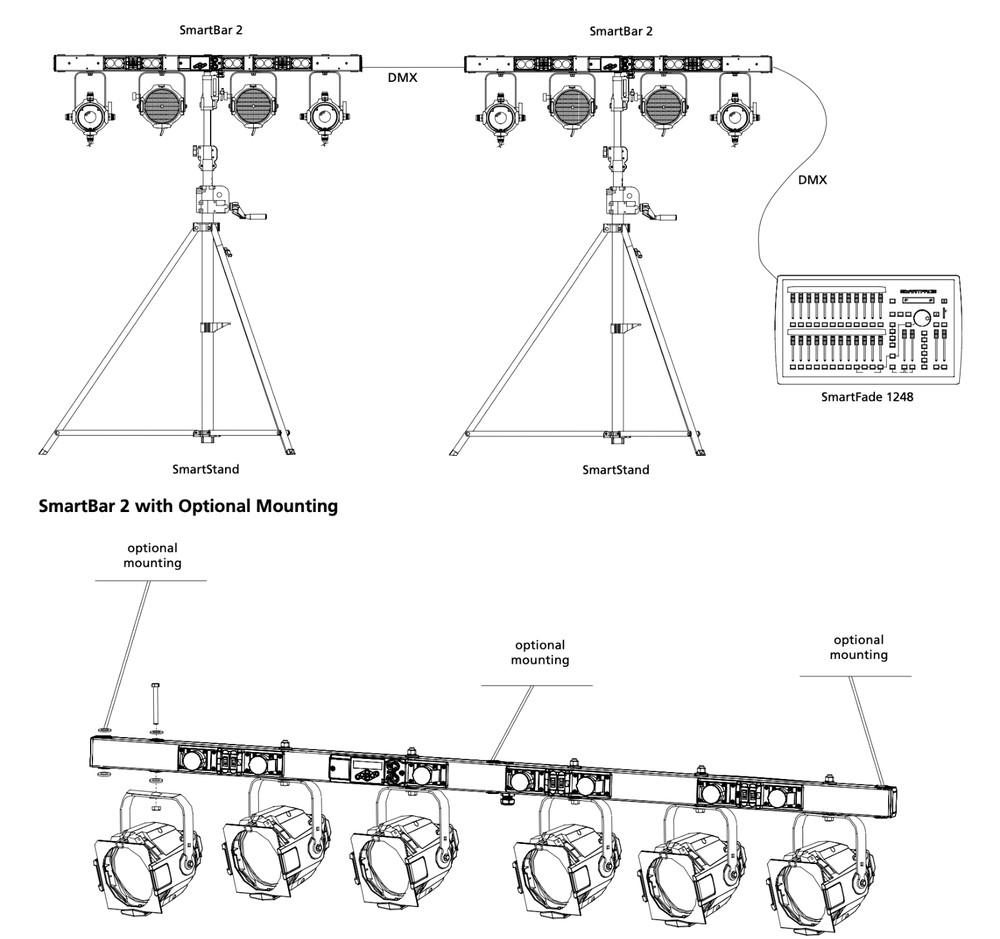 SmartBar 2

SmartBar 2

DMX

DMX

SmartFade 1248

SmartStand

SmartStand

SmartBar 2 with Optional Mounting

optional mounting

optional mounting

optional mounting