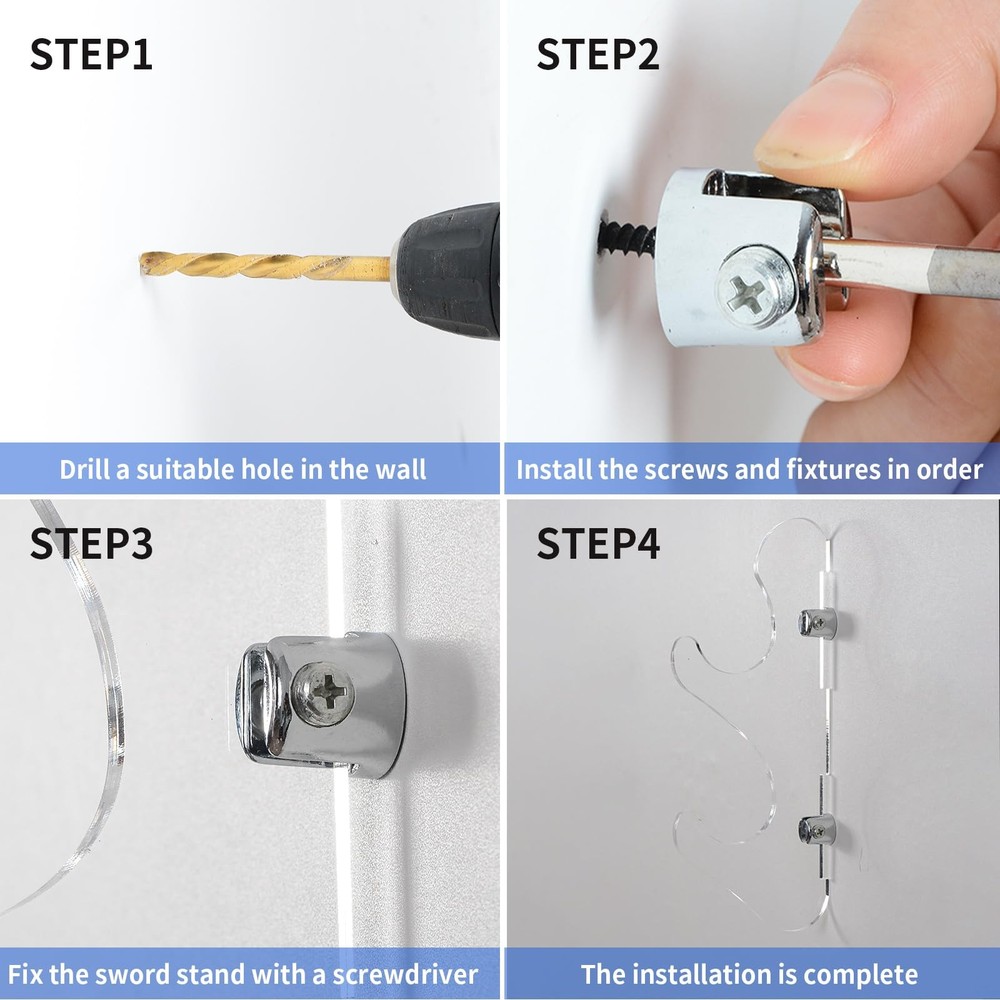 STEP1

Drill a suitable hole in the wall

STEP2

Install the screws and fixtures in order

STEP3

Fix the sword stand with a screwdriver

STEP4

The installation is complete