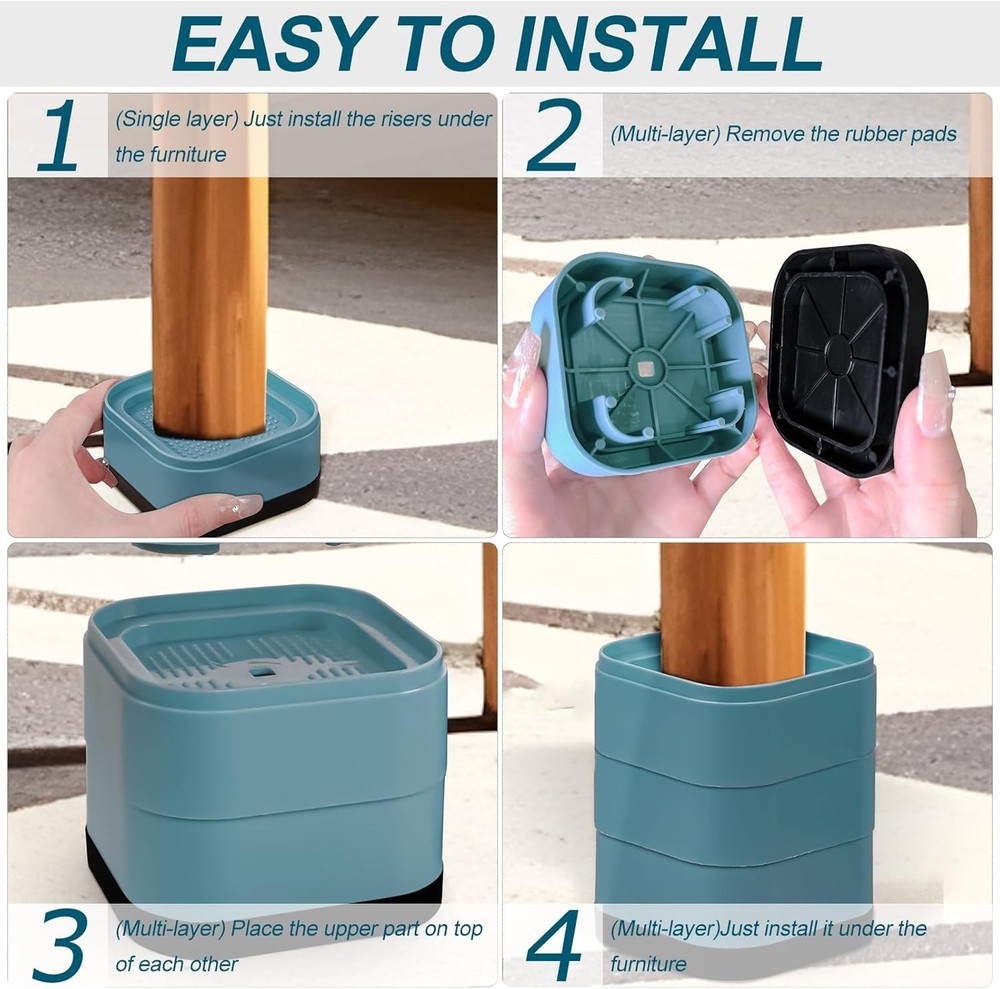 EASY TO INSTALL

1 (Single layer) Just install the risers under the furniture

2 (Multi-layer) Remove the rubber pads

3 (Multi-layer) Place the upper part on top of each other

4 (Multi-layer)Just install it under the furniture