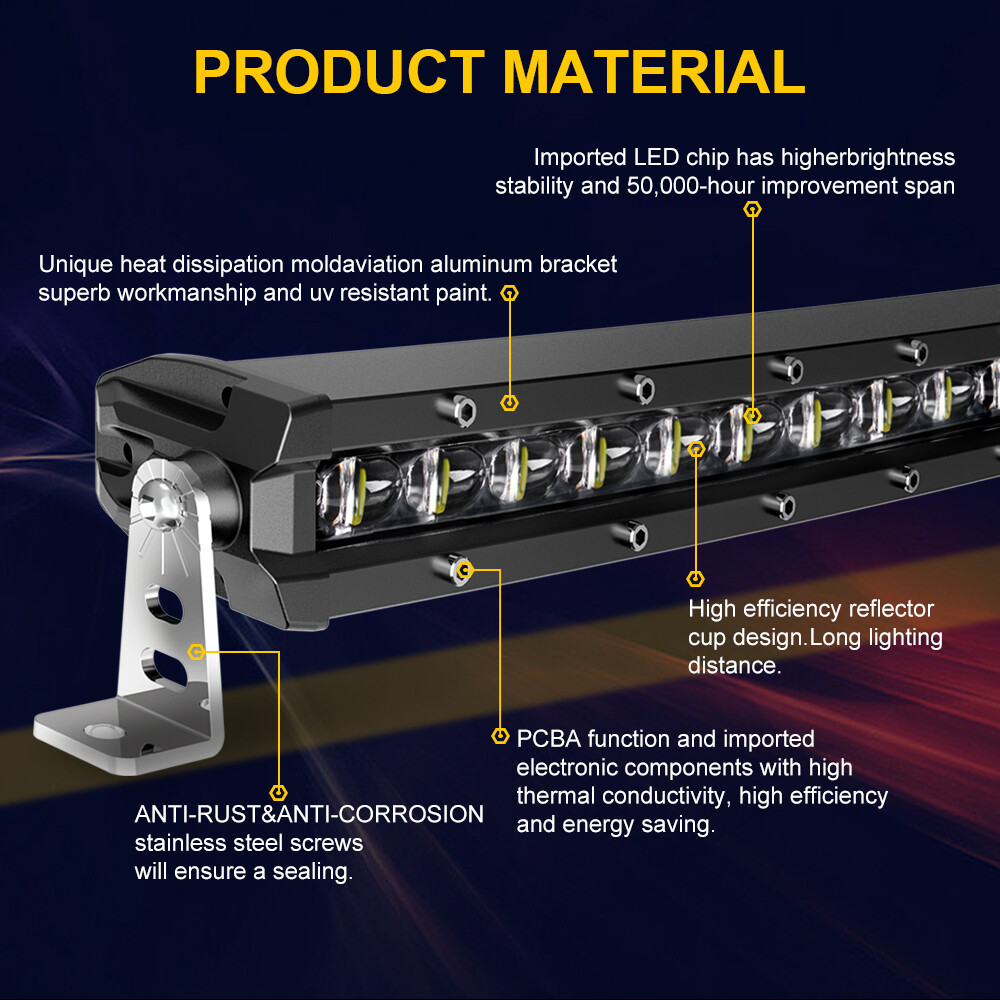 PRODUCT MATERIAL

Imported LED chip has higherbrightness stability and 50,000-hour improvement span

Unique heat dissipation moldaviation aluminum bracket superb workmanship and uv resistant paint.

High efficiency reflector cup design.Long lighting distance.

PCBA function and imported electronic components with high thermal conductivity, high efficiency and energy saving.

ANTI-RUST&ANTI-CORROSION stainless steel screws will ensure a sealing.